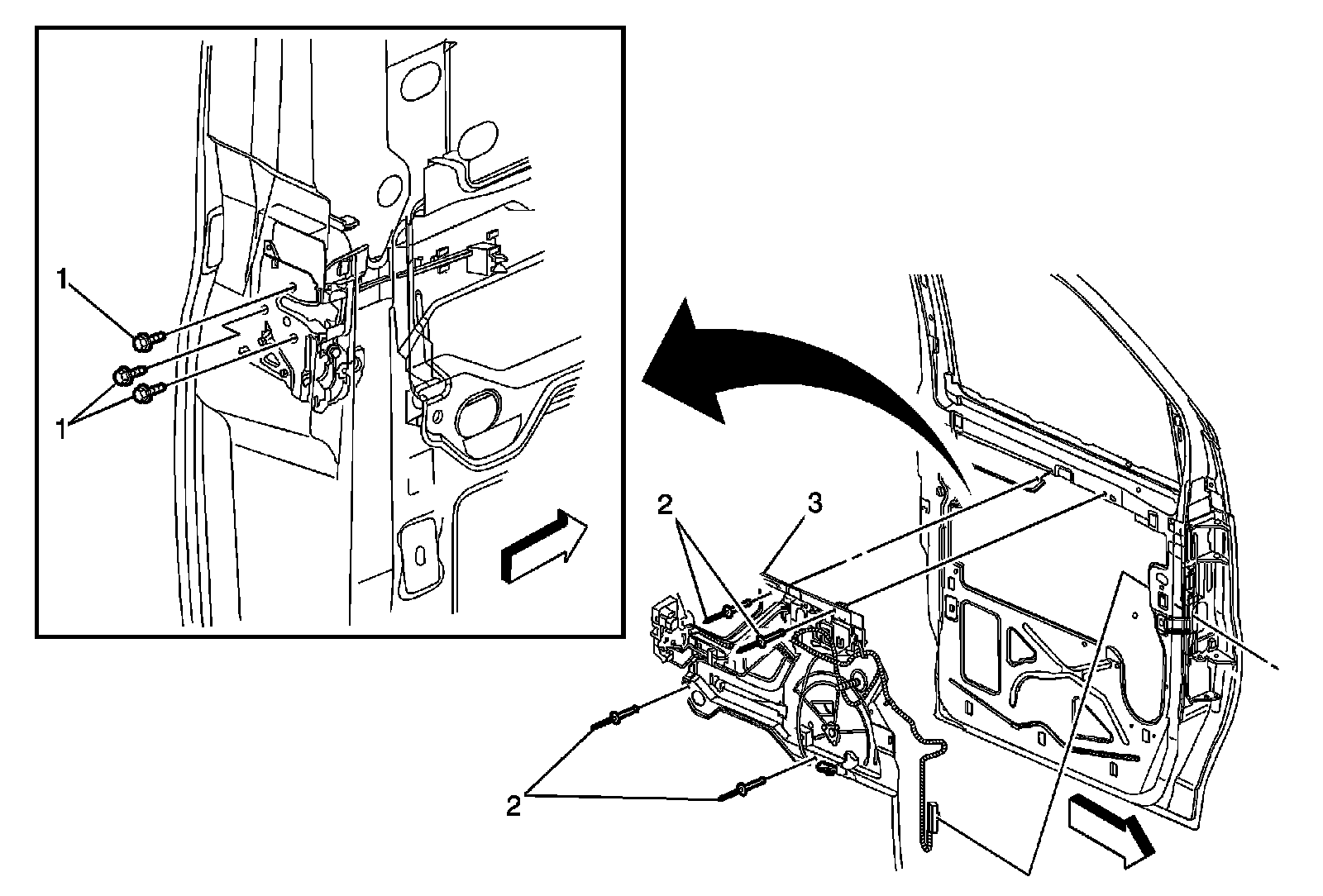 1
1
2
3
2