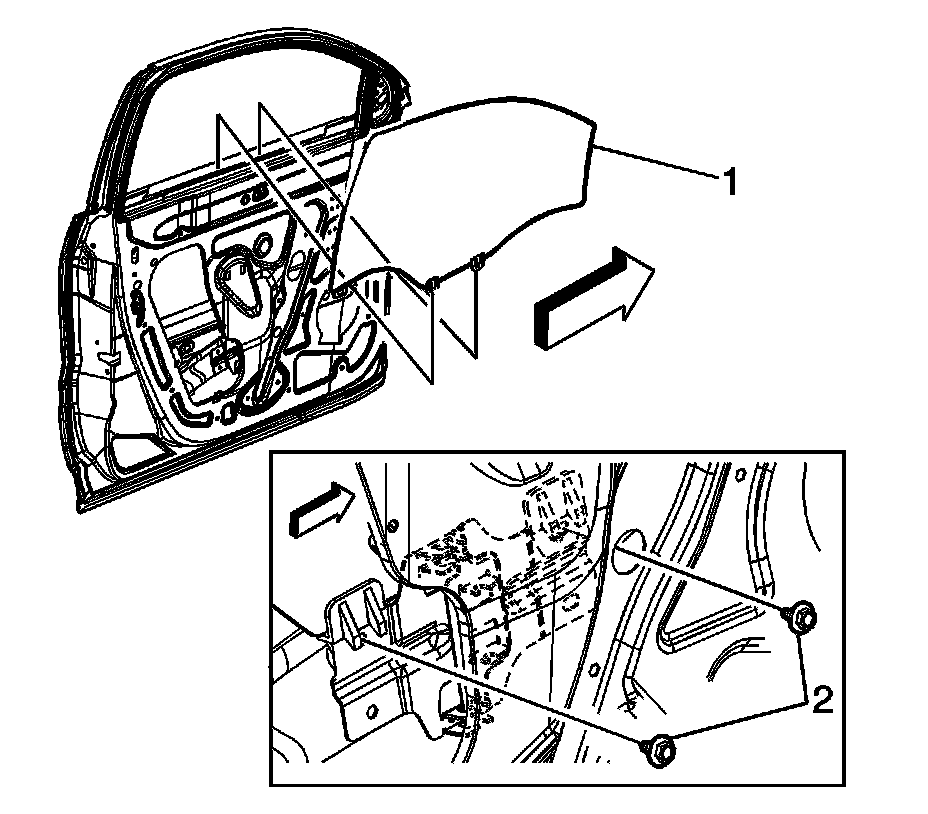 1

2