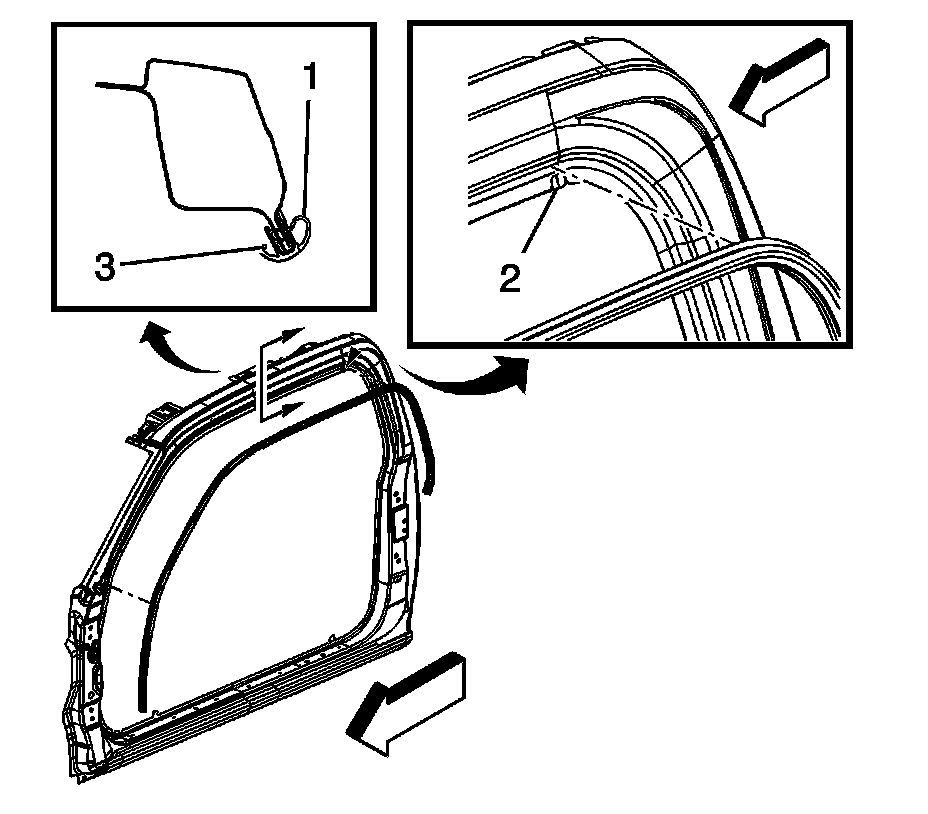 1
3
2