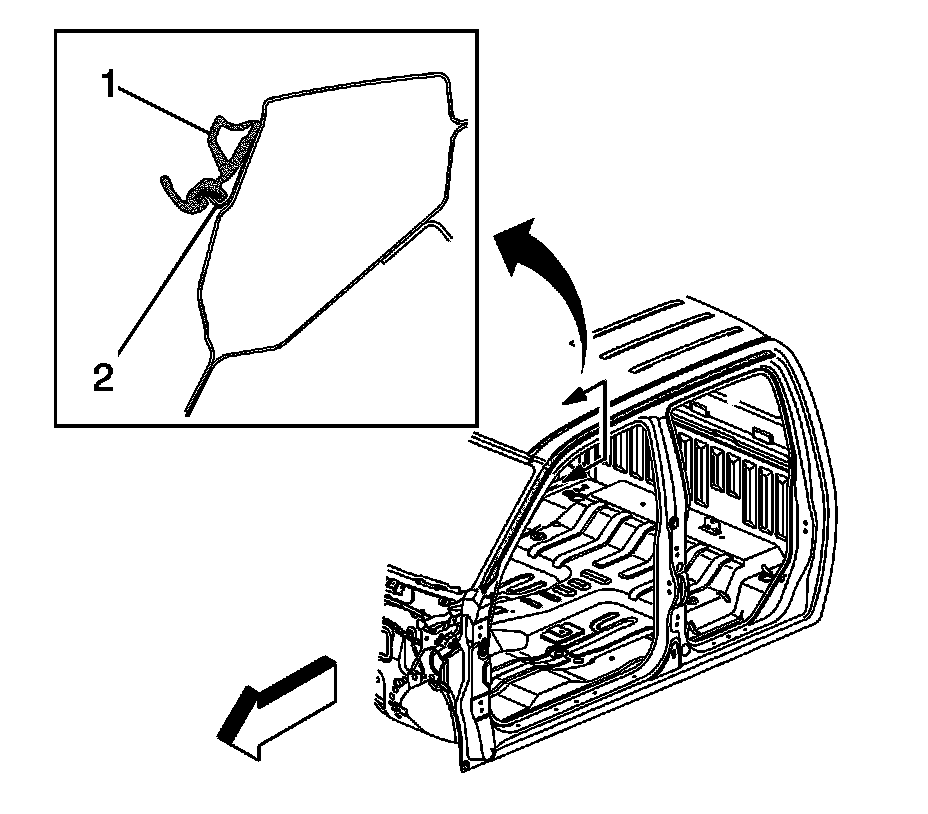 1
2