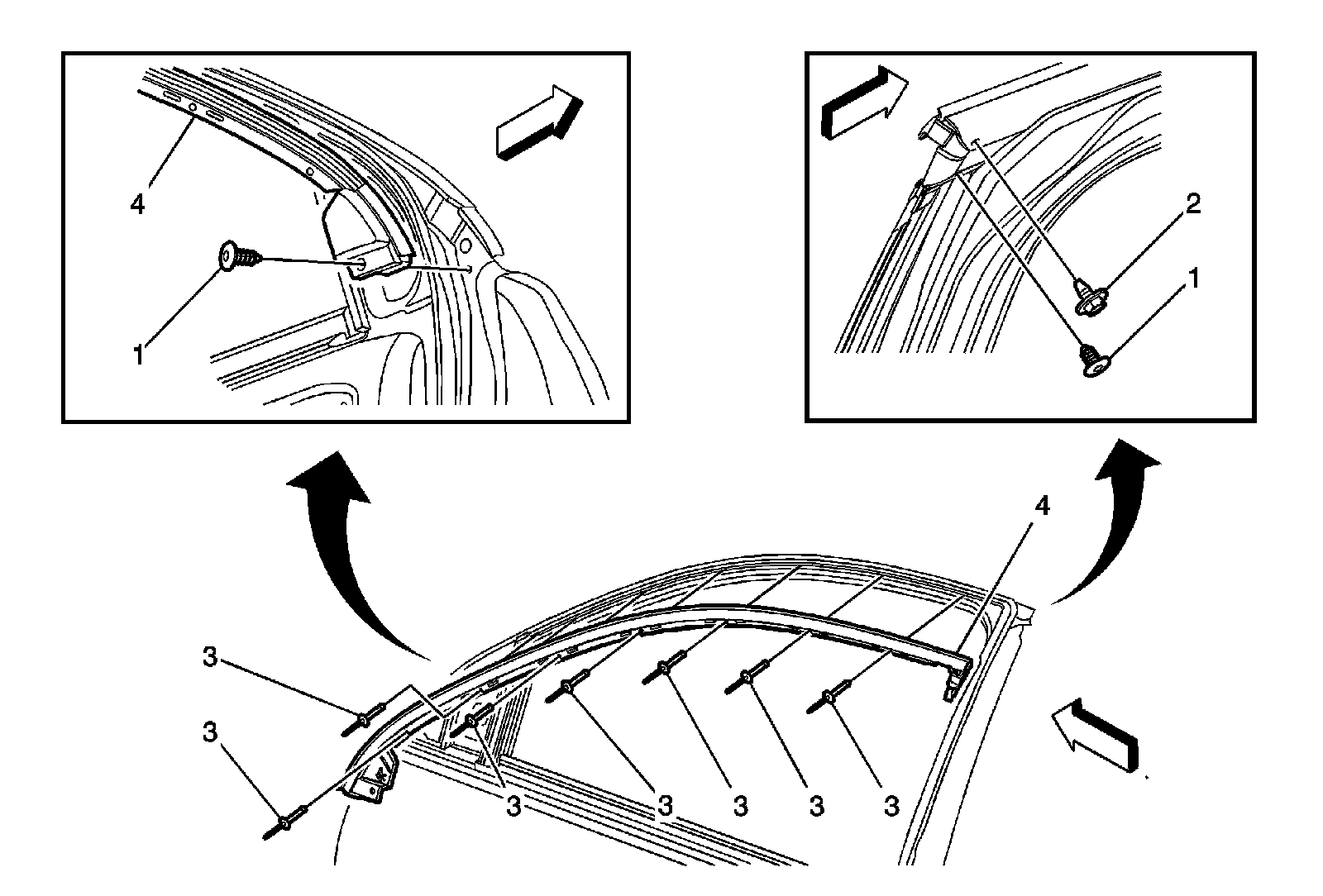 4
1
2
1
4
3
3
3
3
3
3
3