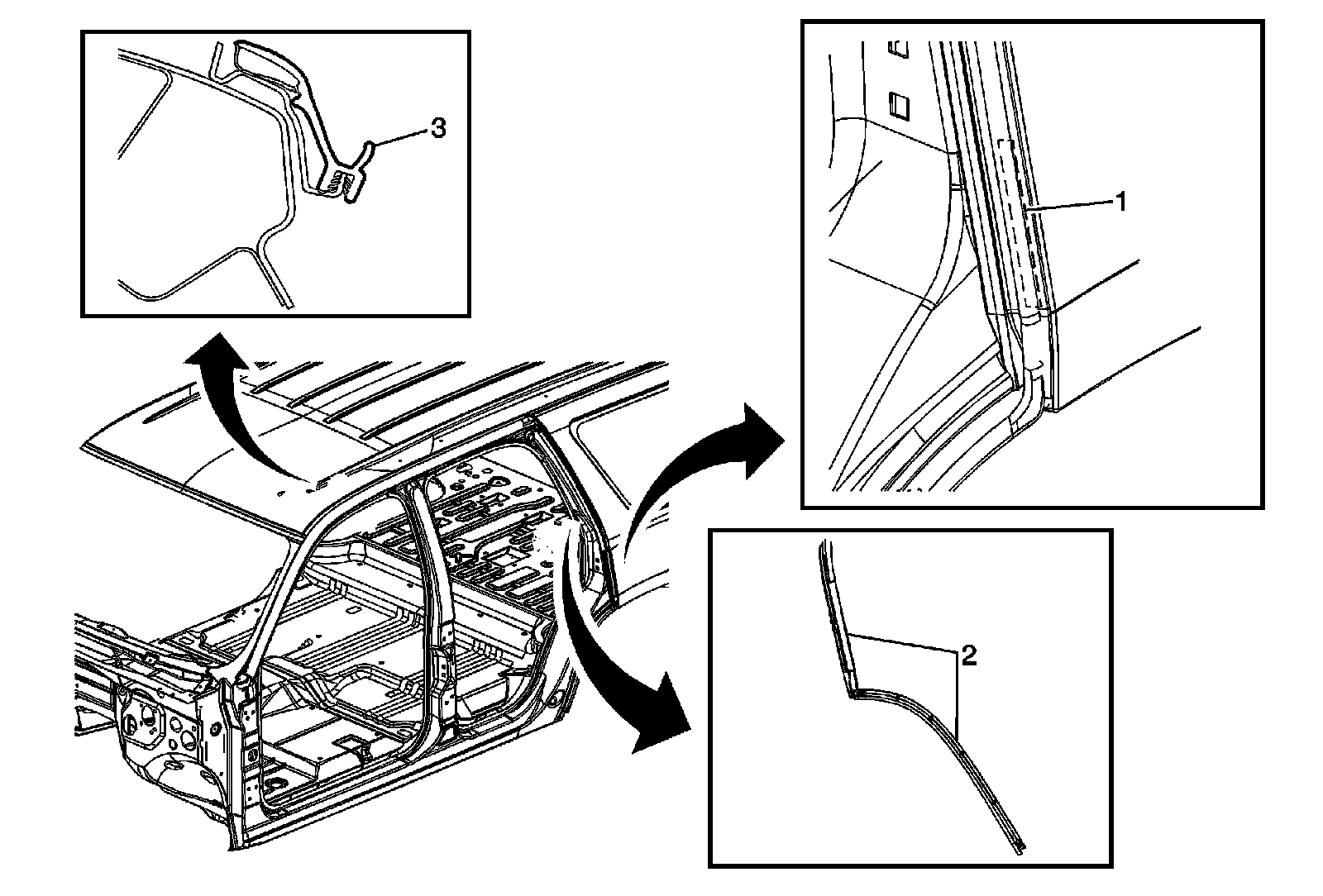 3

1

2