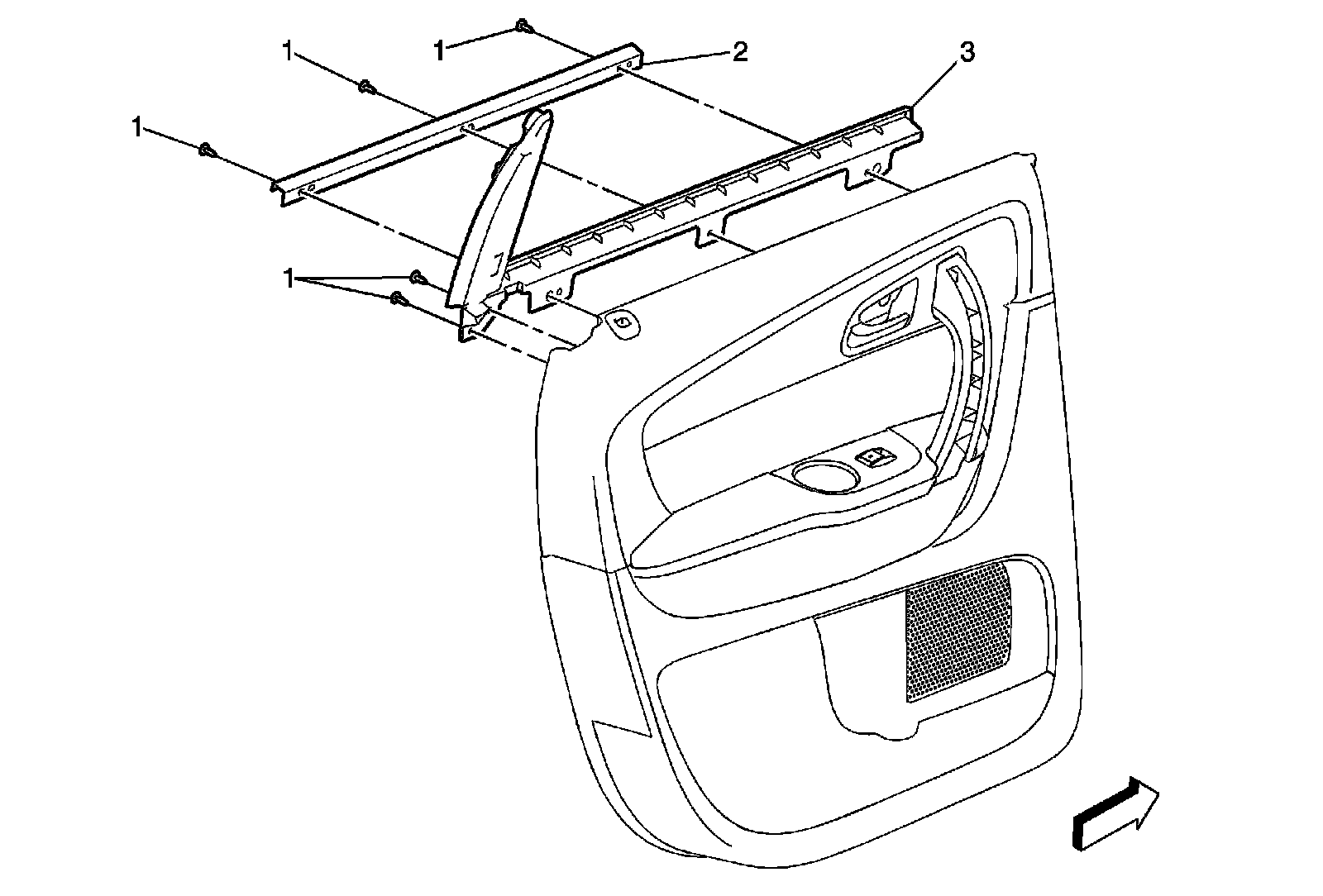 1
1
2
3
1
1