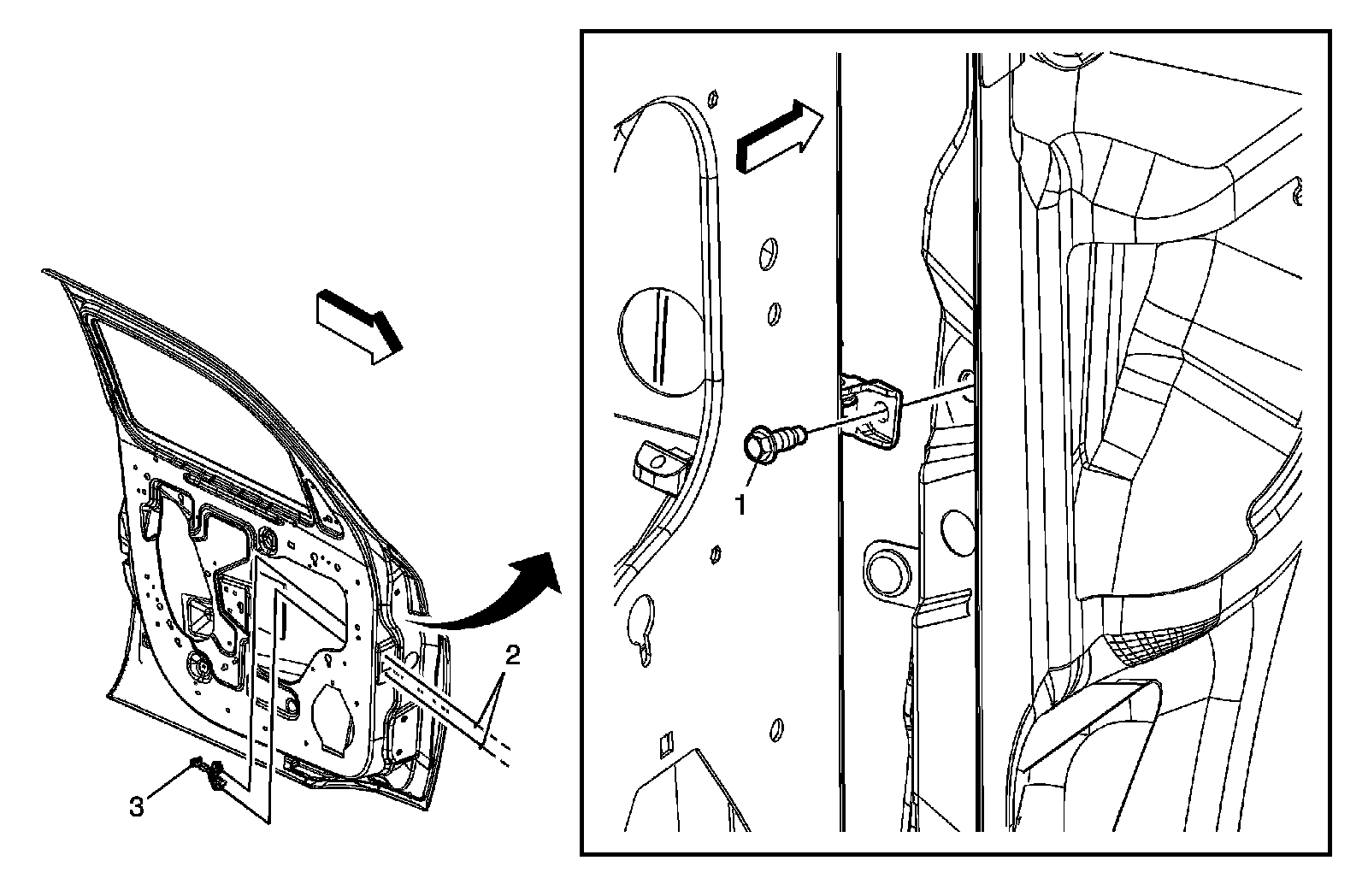 2
3
1