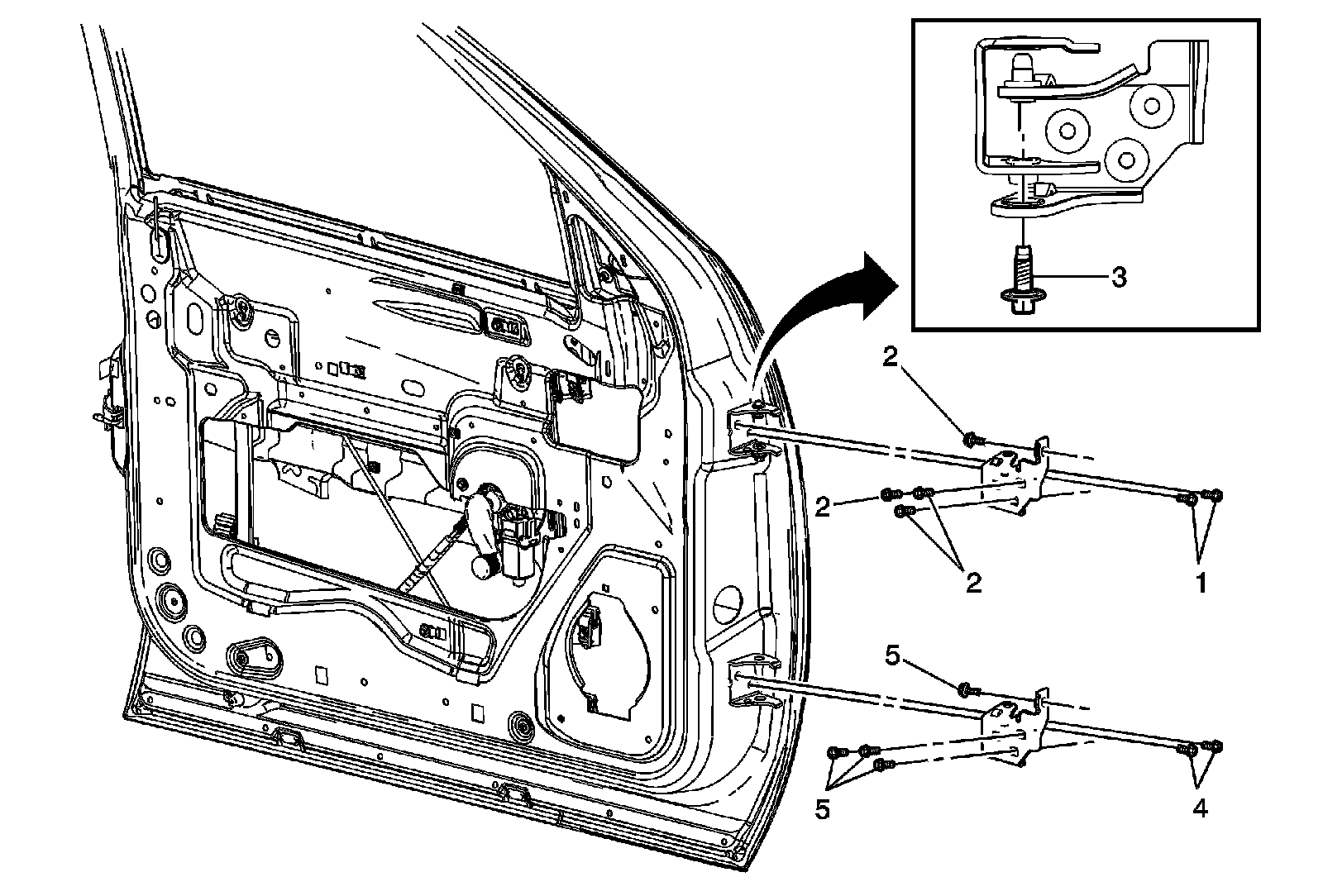 3
2
2
2
1
5
5
4