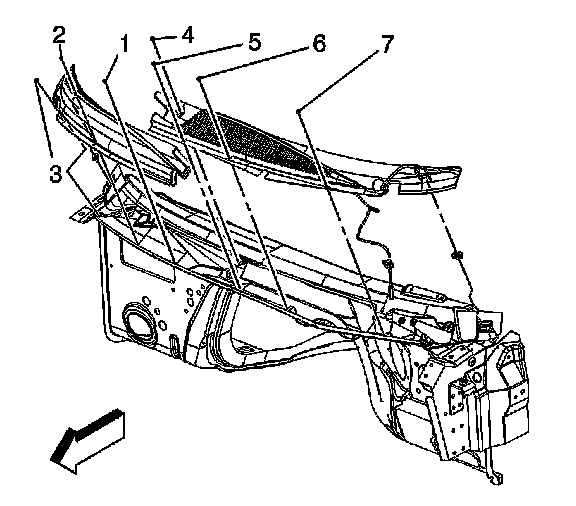 2
1
4
5
6
7
3