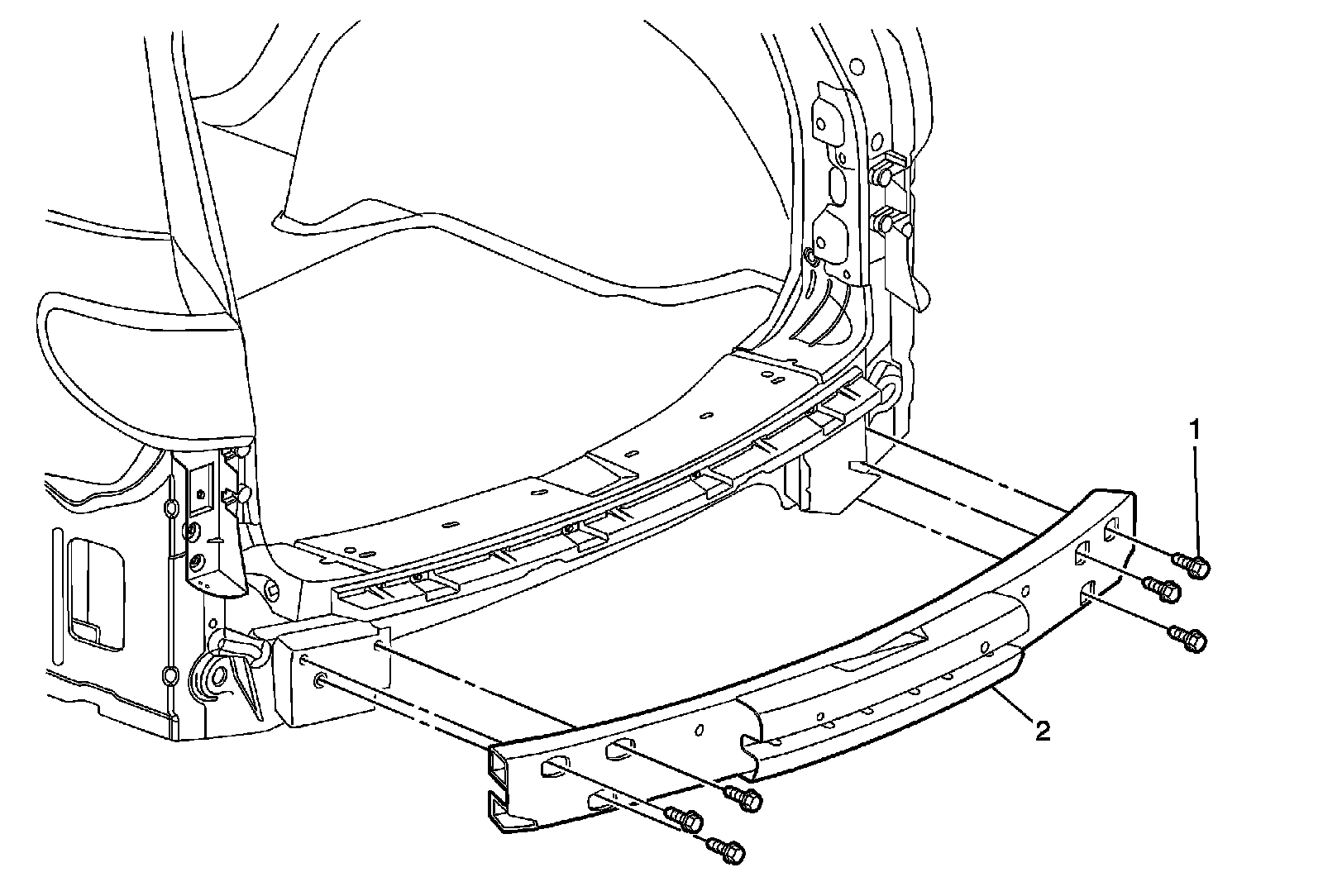 1

2