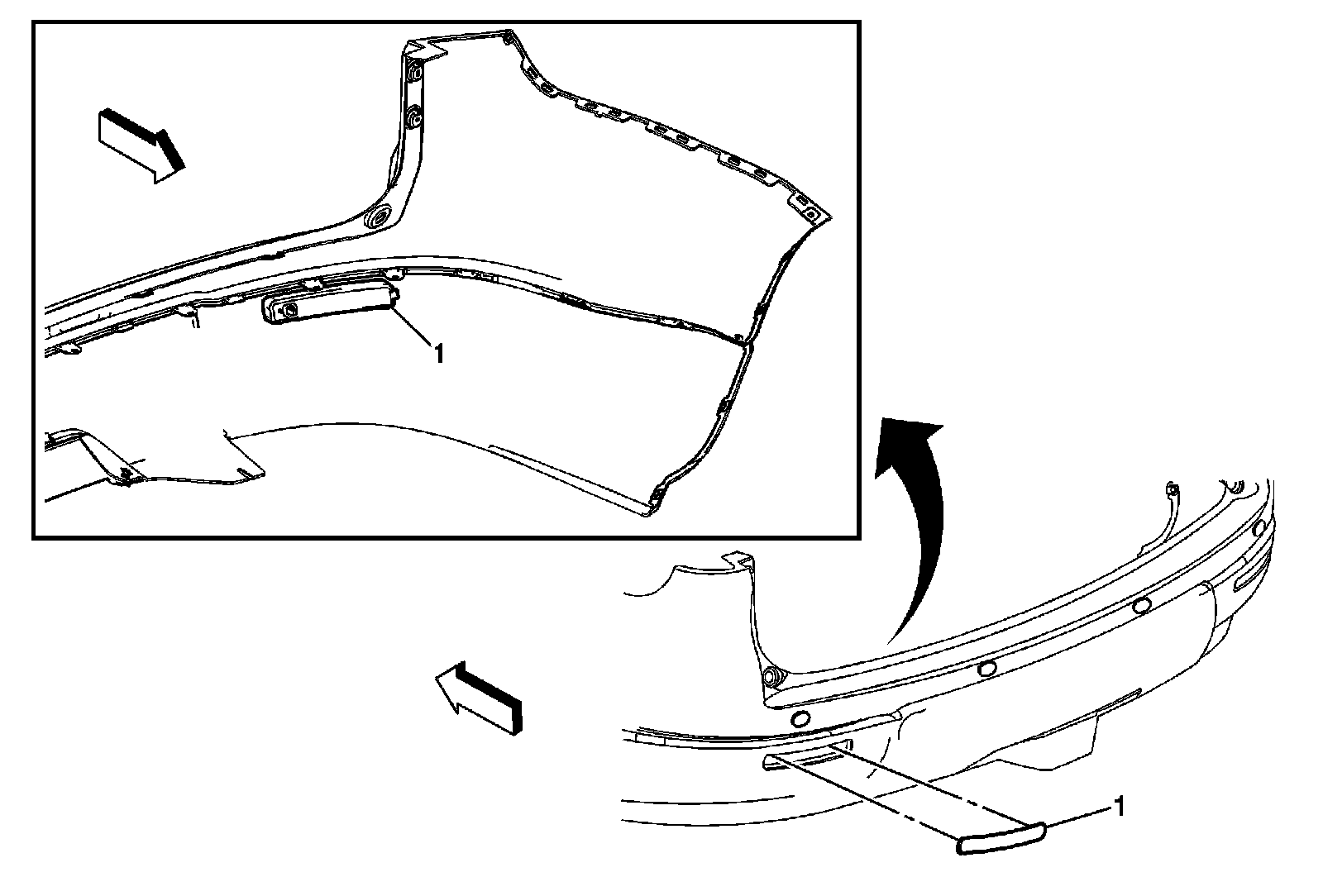 1

1