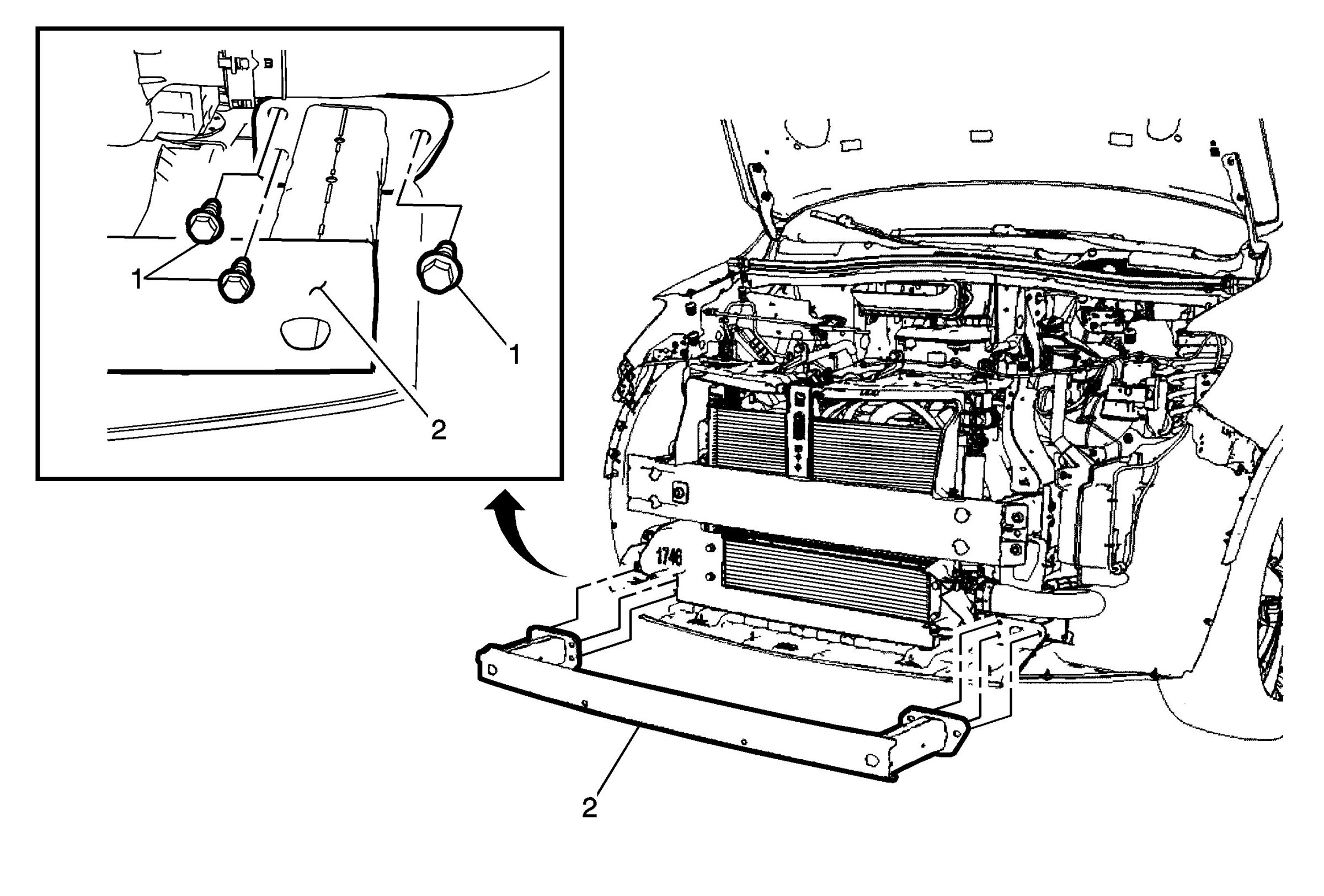 1
1
2
1746
2