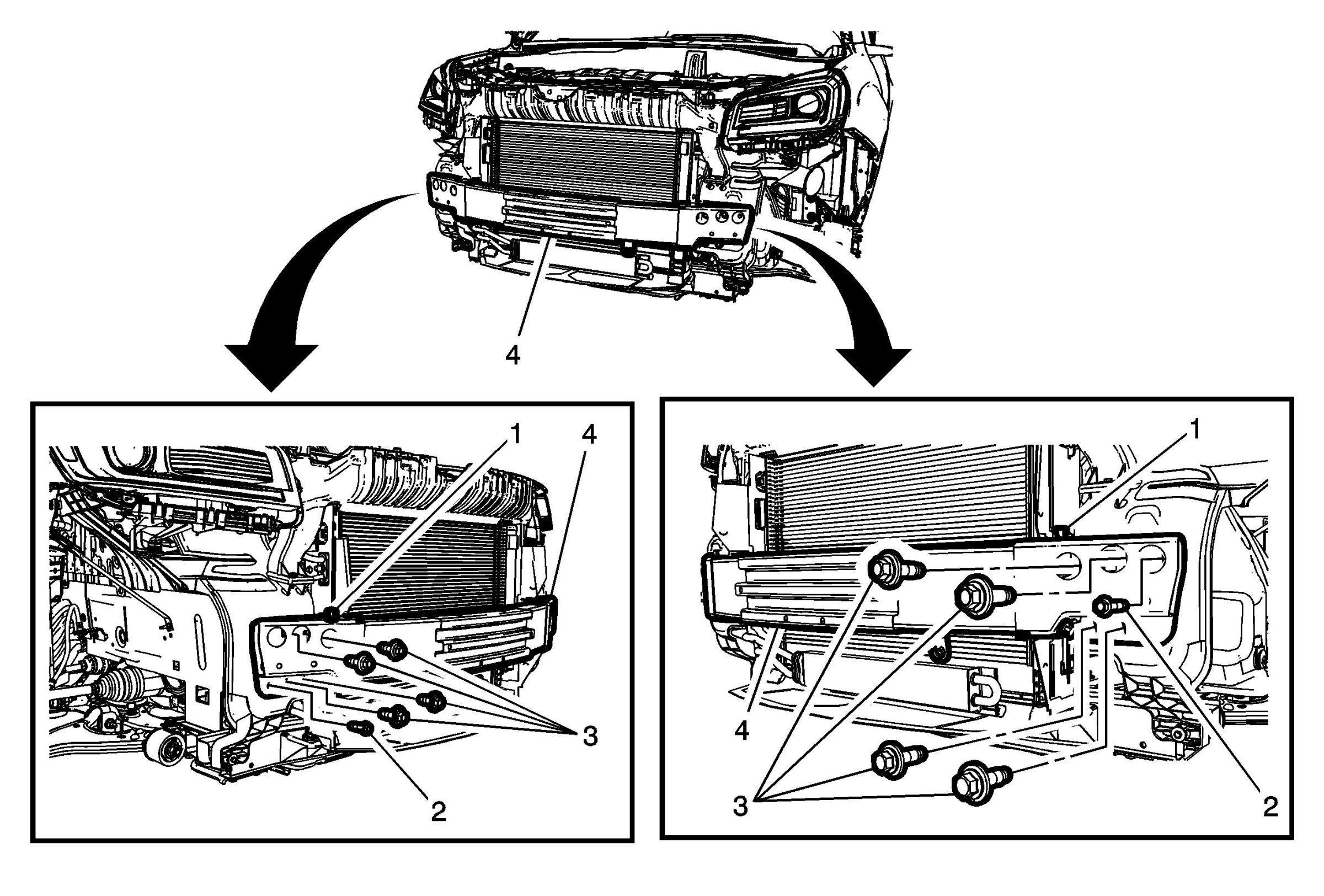 4

1
4
3
2

1
4
3
2