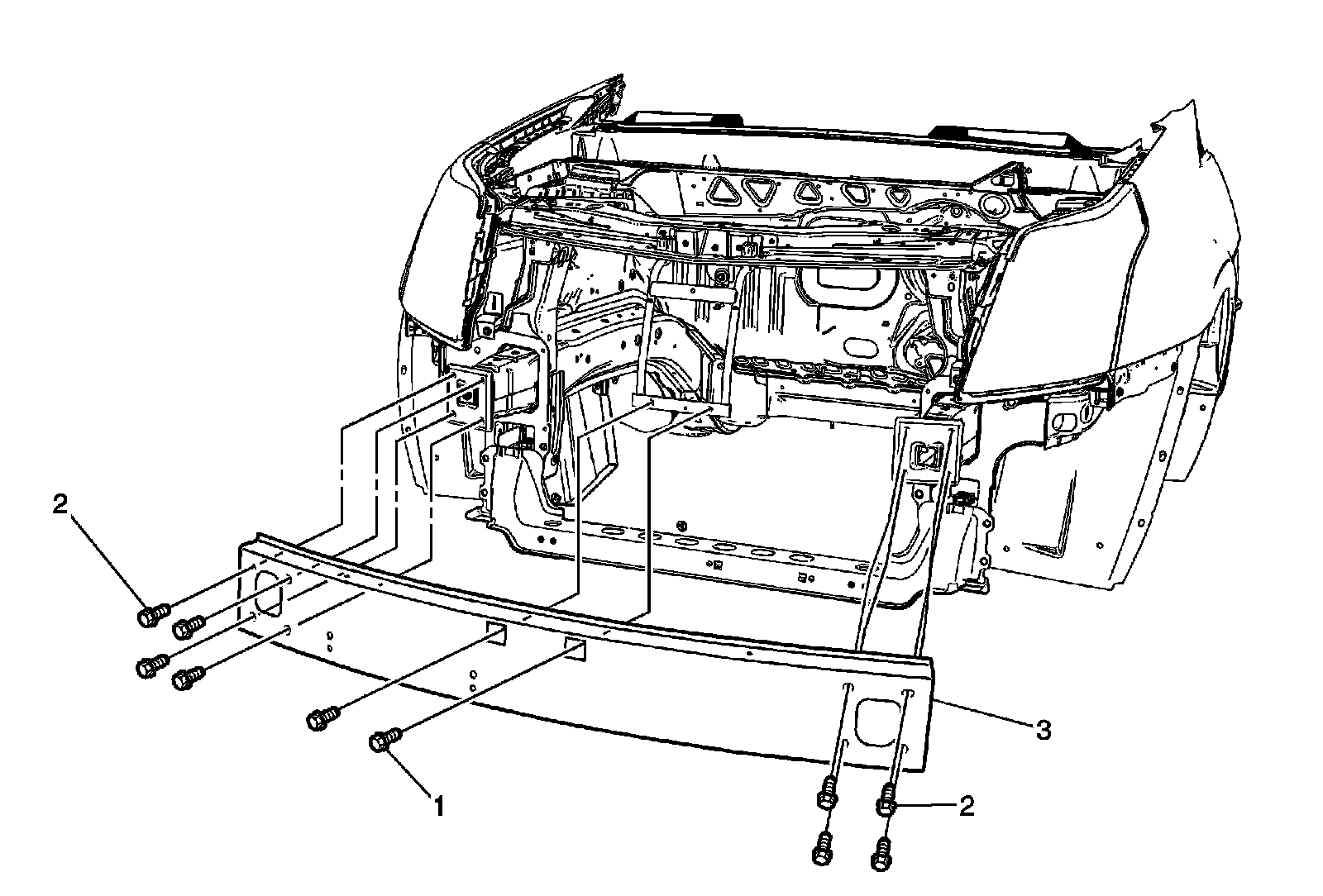 2
3
1
2