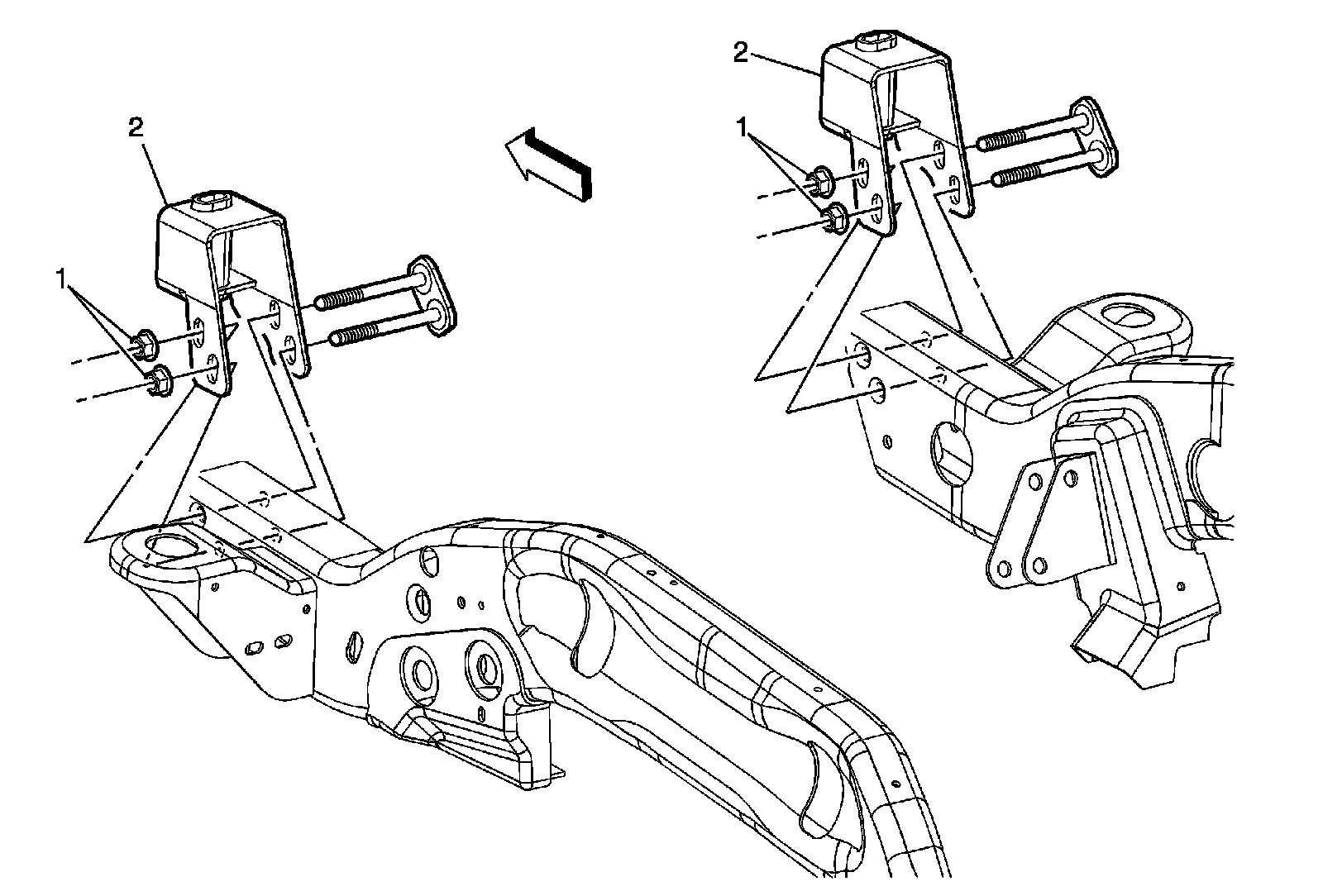 2
1
2
1