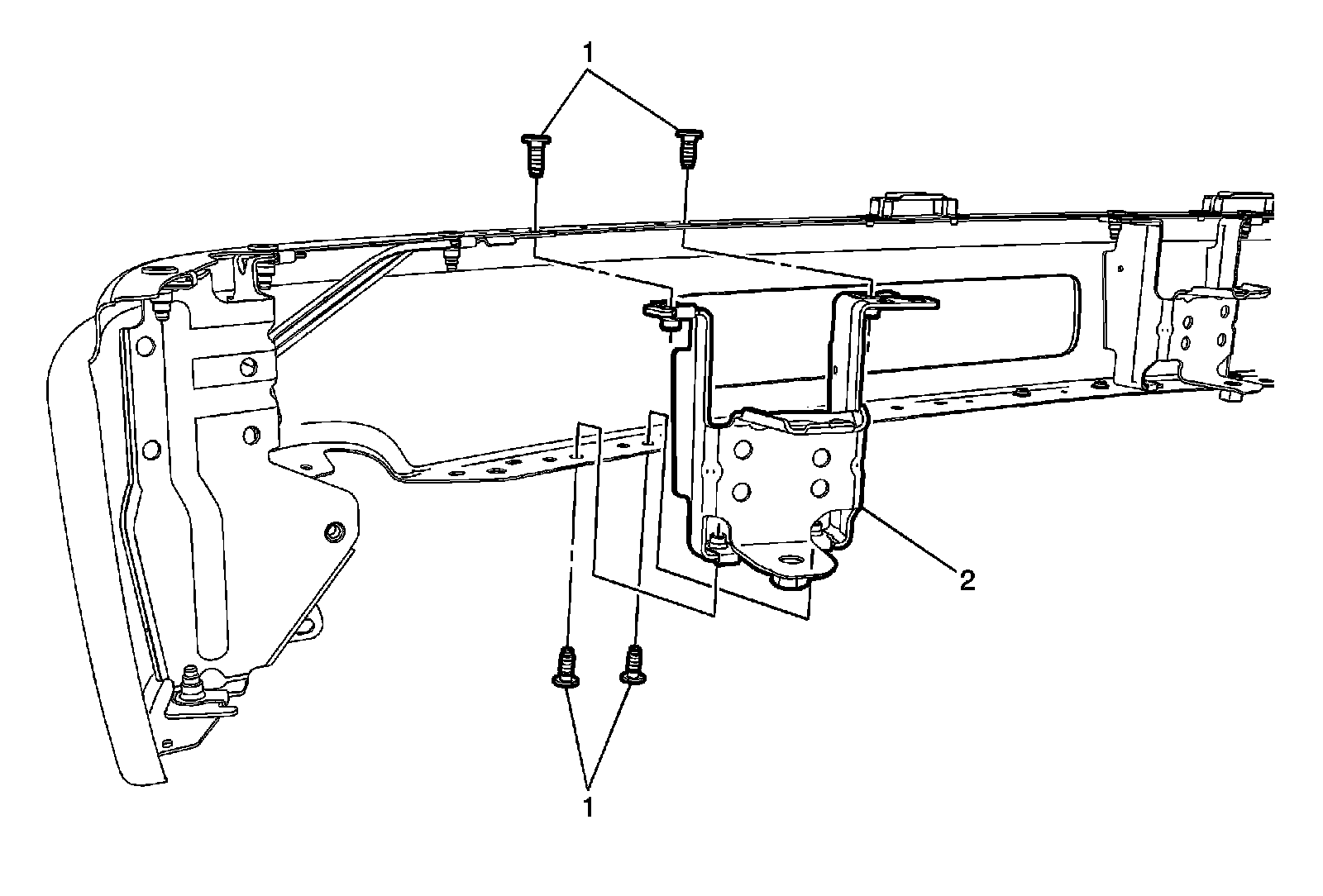 1

2

1