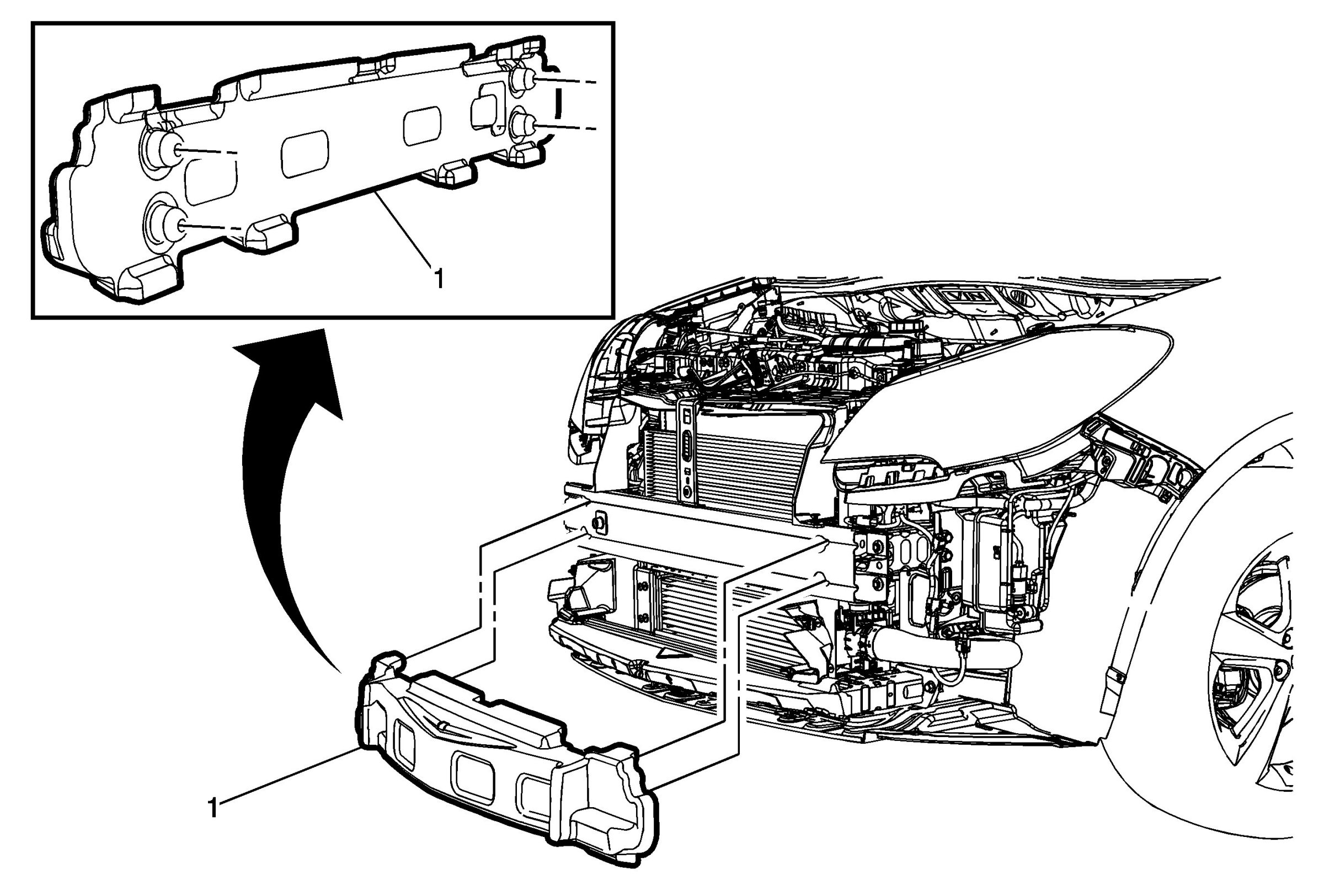 1

VIN

1