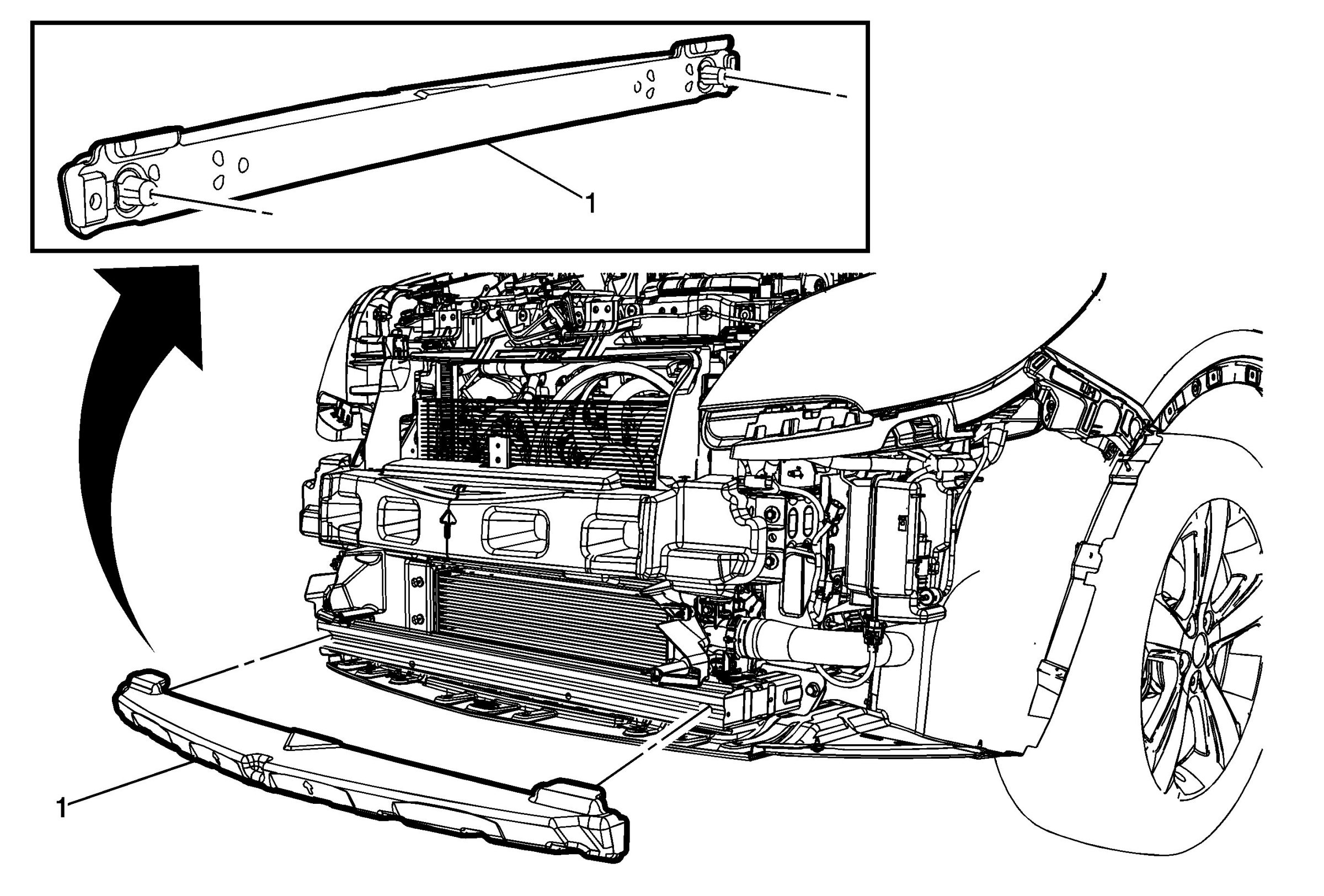 1

1