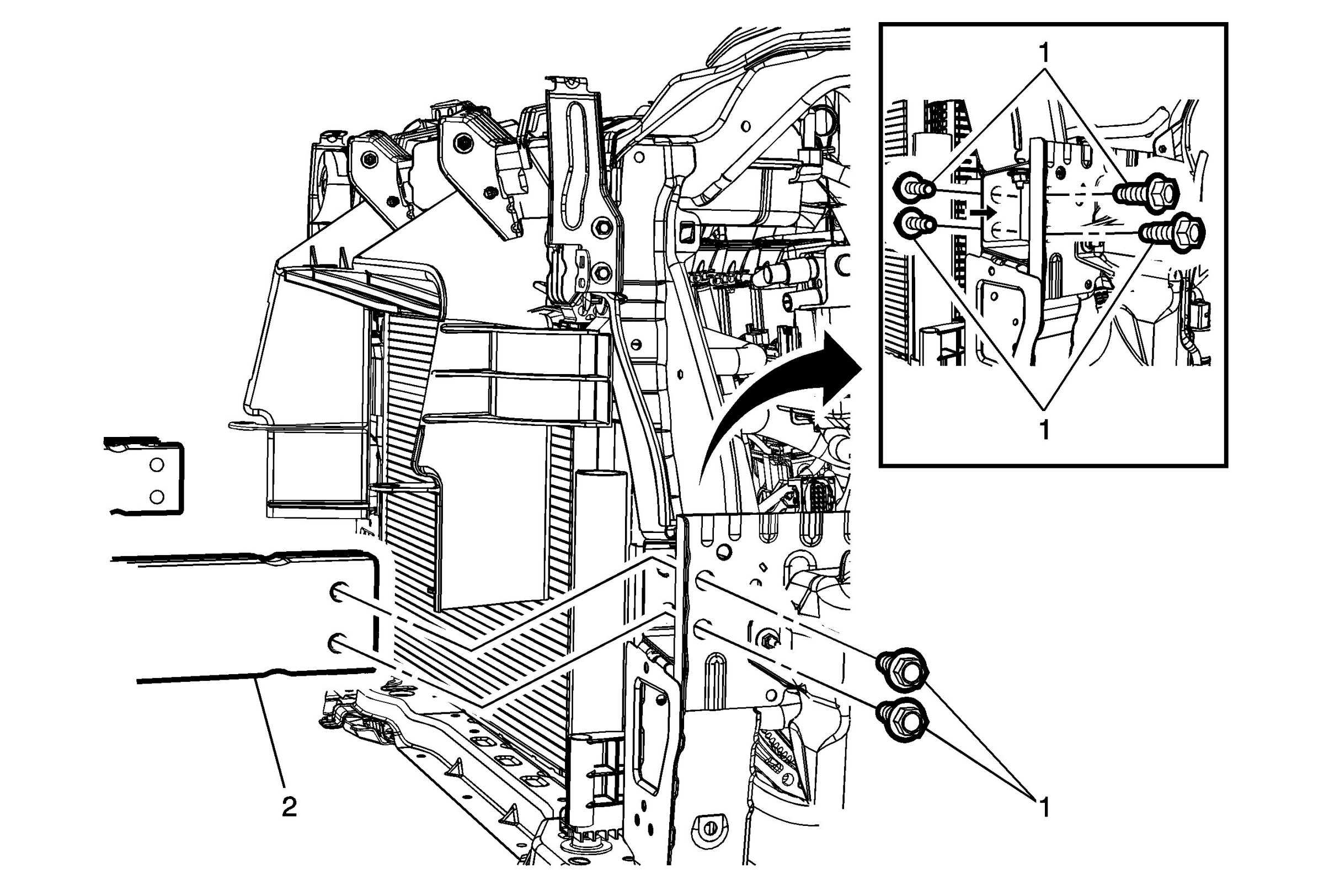 1

1

2

1