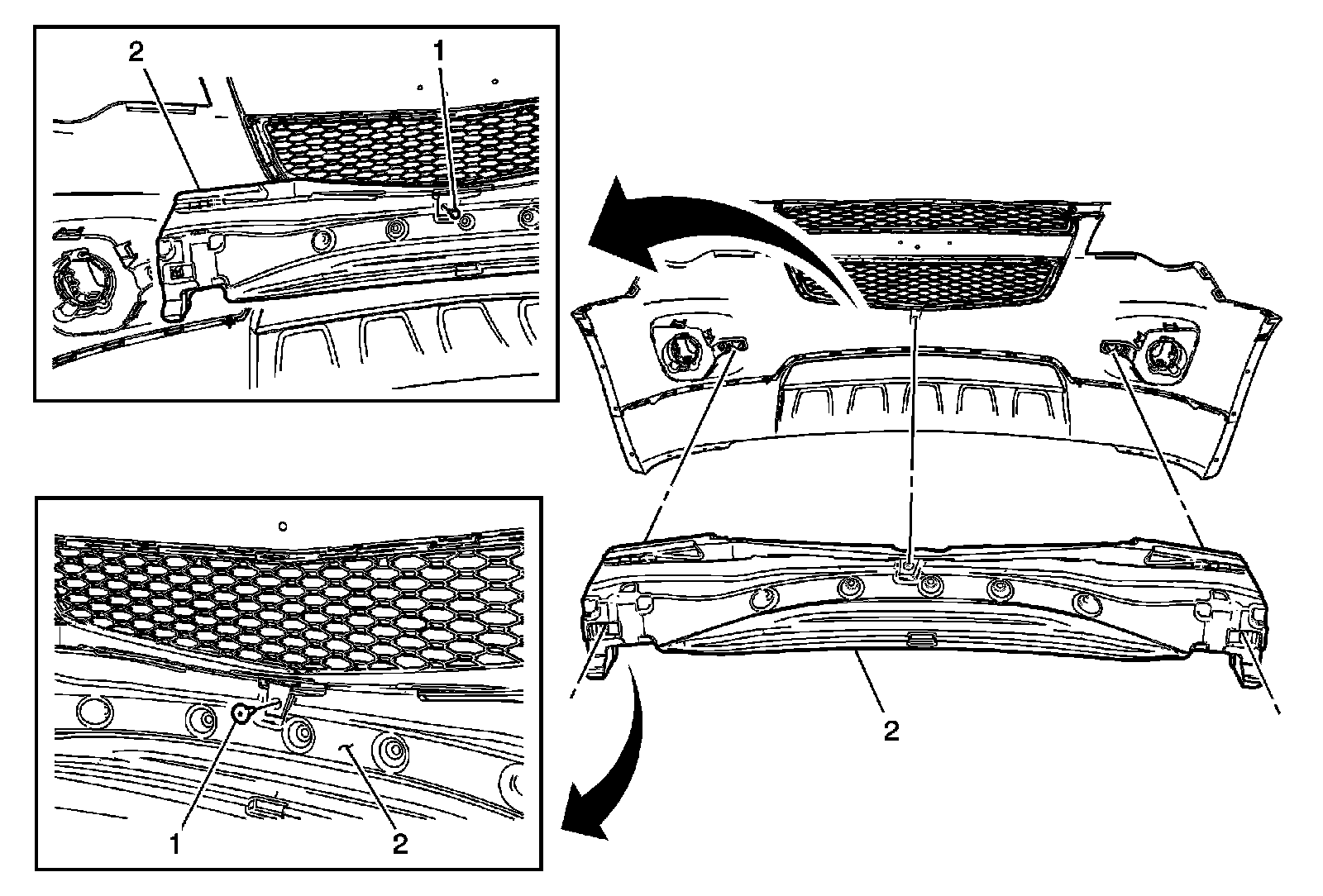 2
1
2
1
2