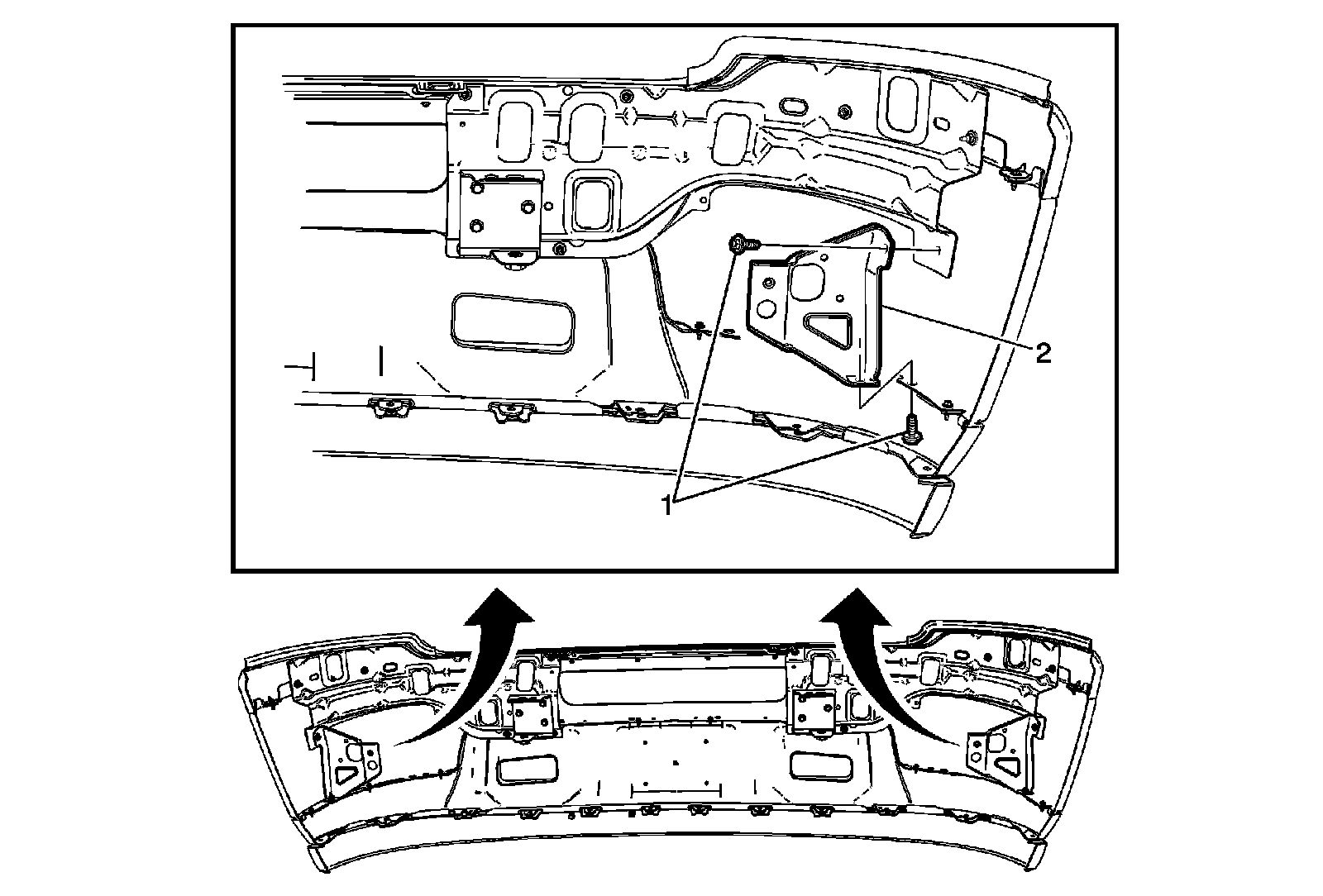 2

1