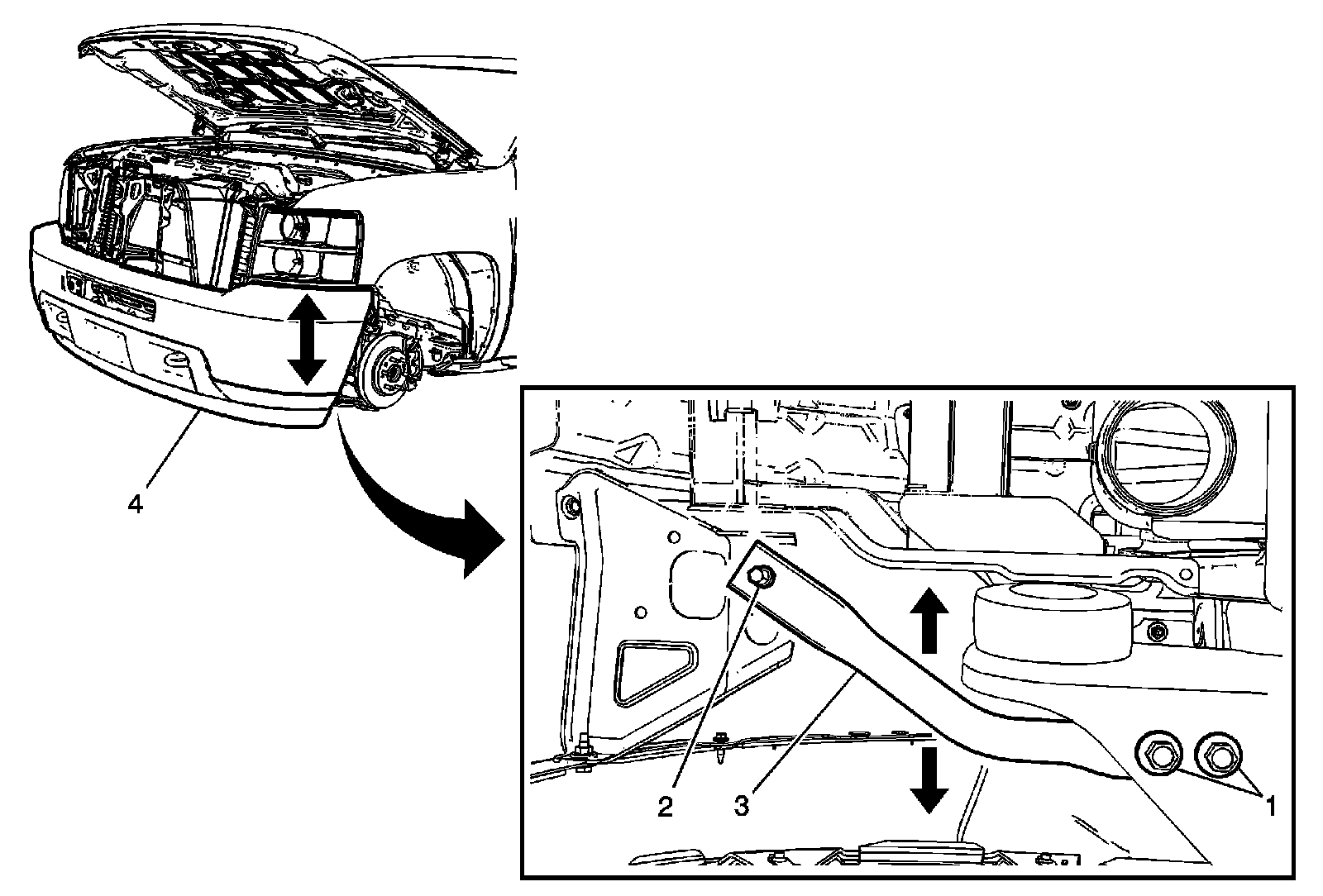 4

2 3 1