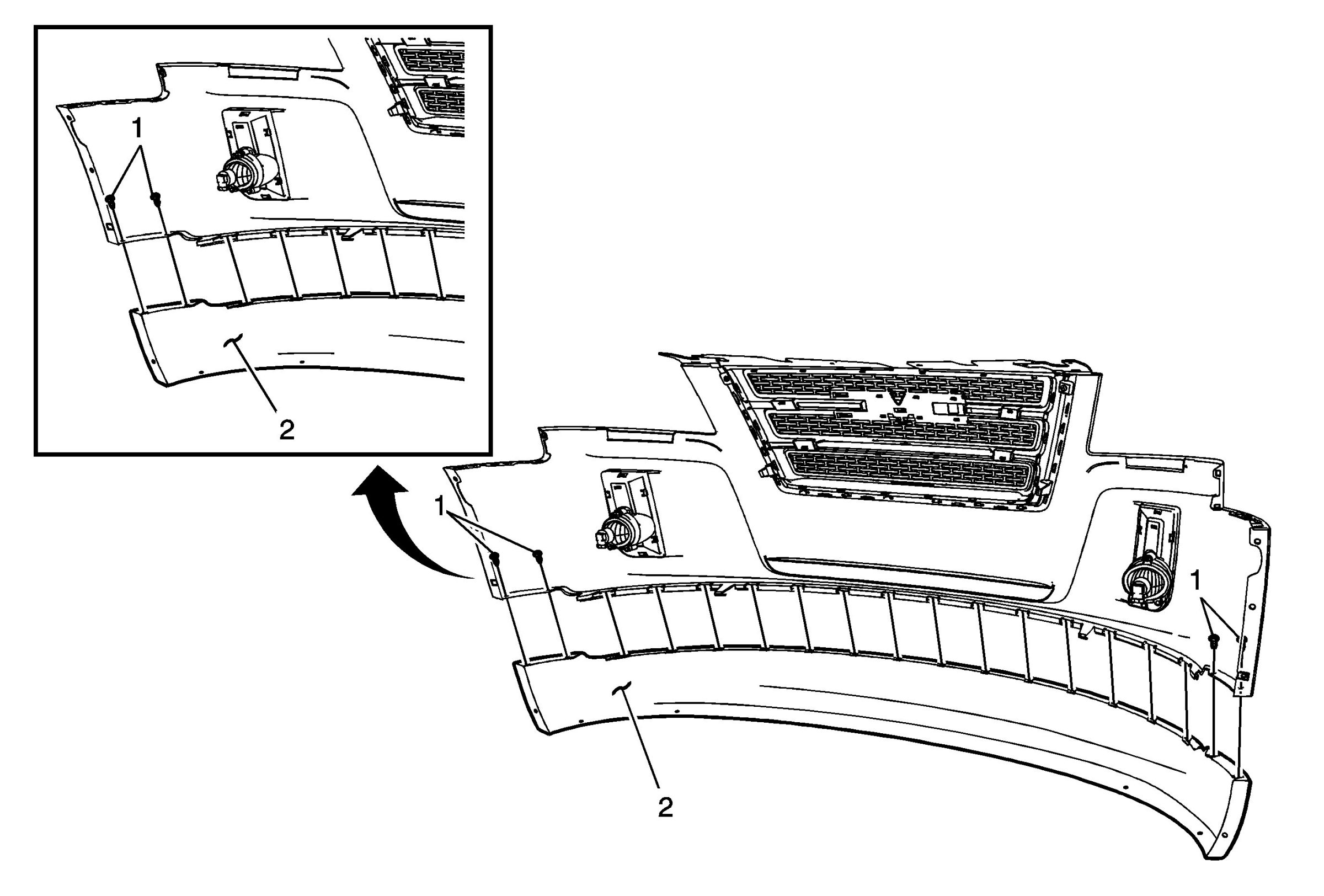 1
2
1
1
2