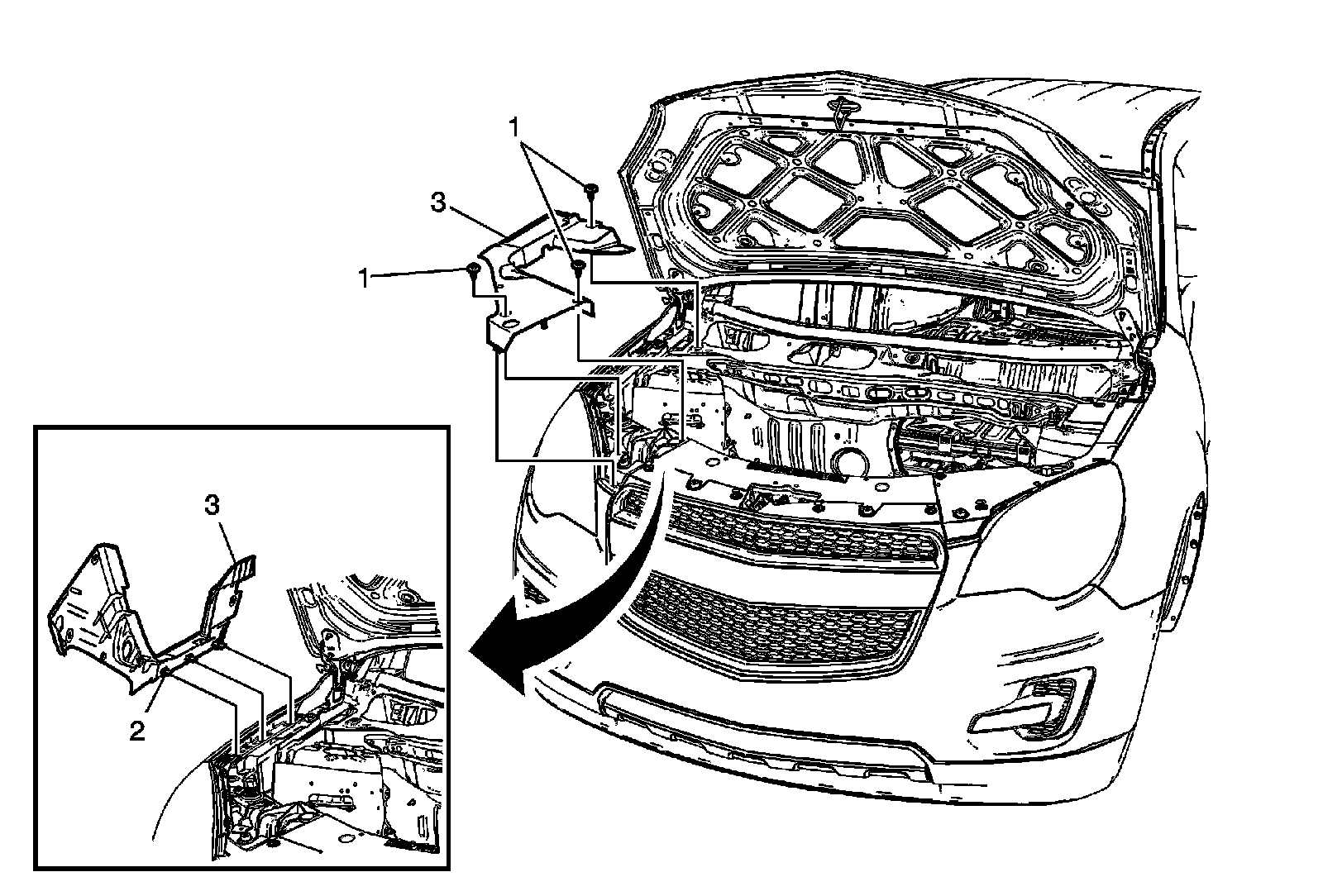 1
3
1
3
2