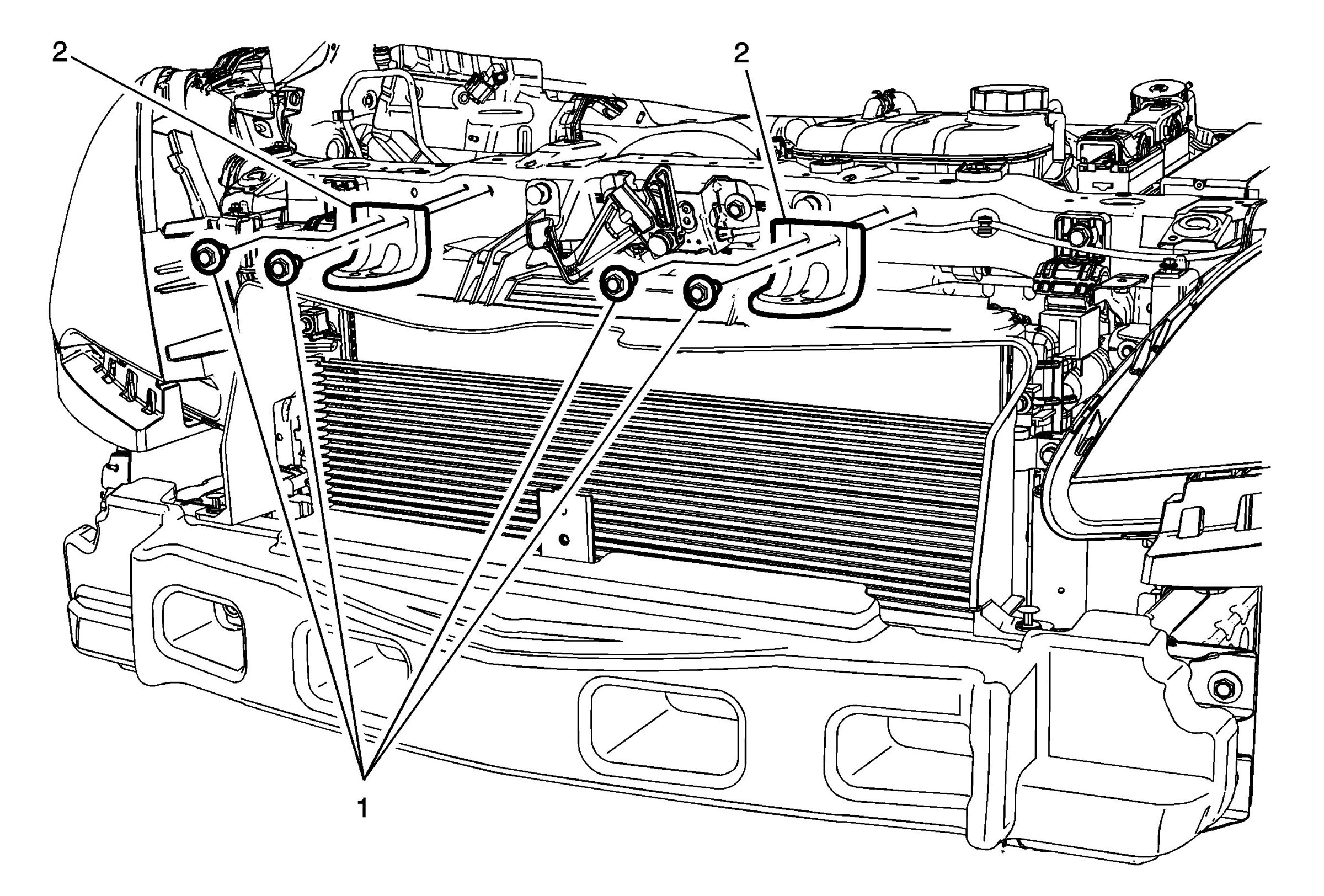 2

2

1