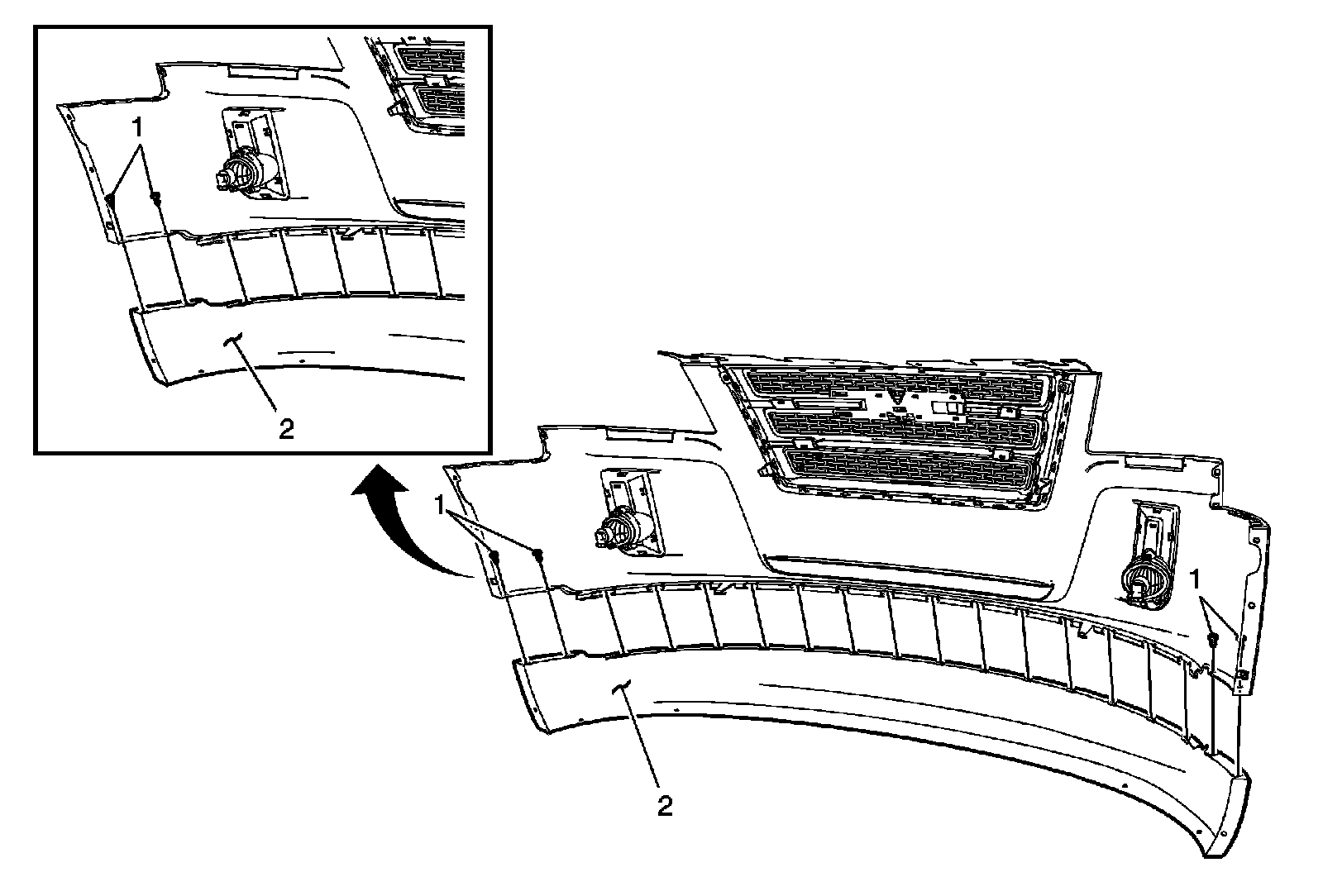 1
2
1
1
2