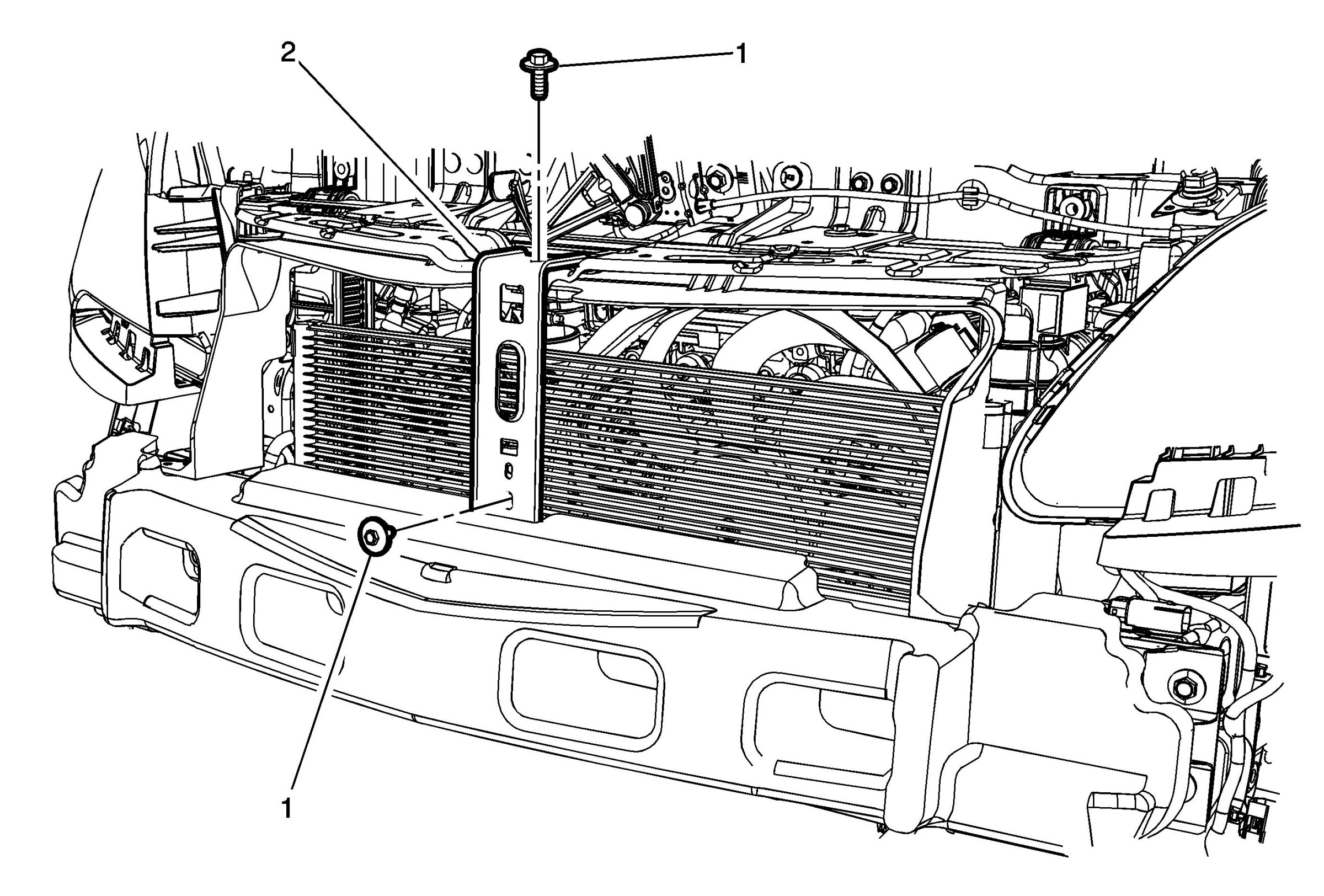 2

1

1