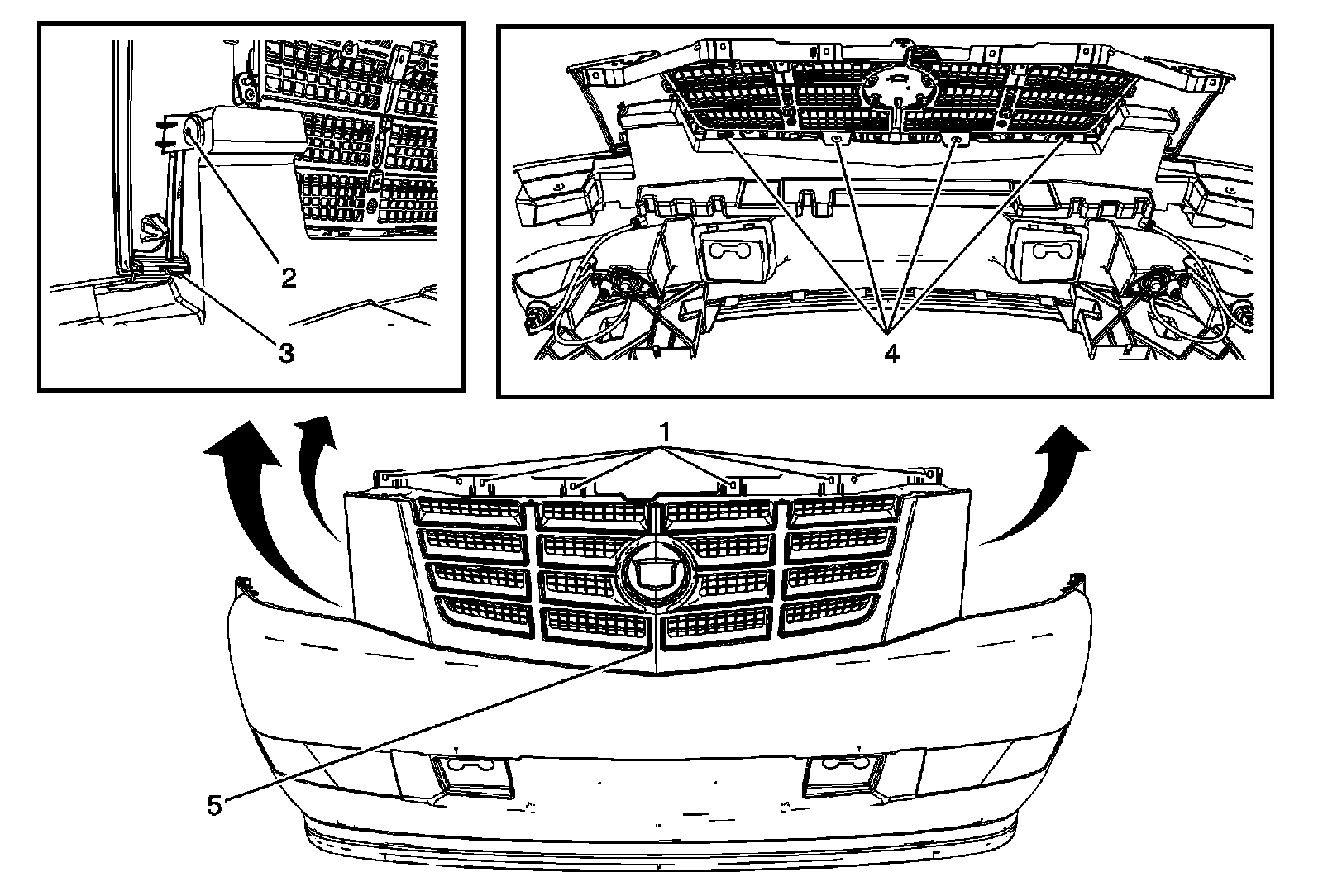 2
3
4
1
5