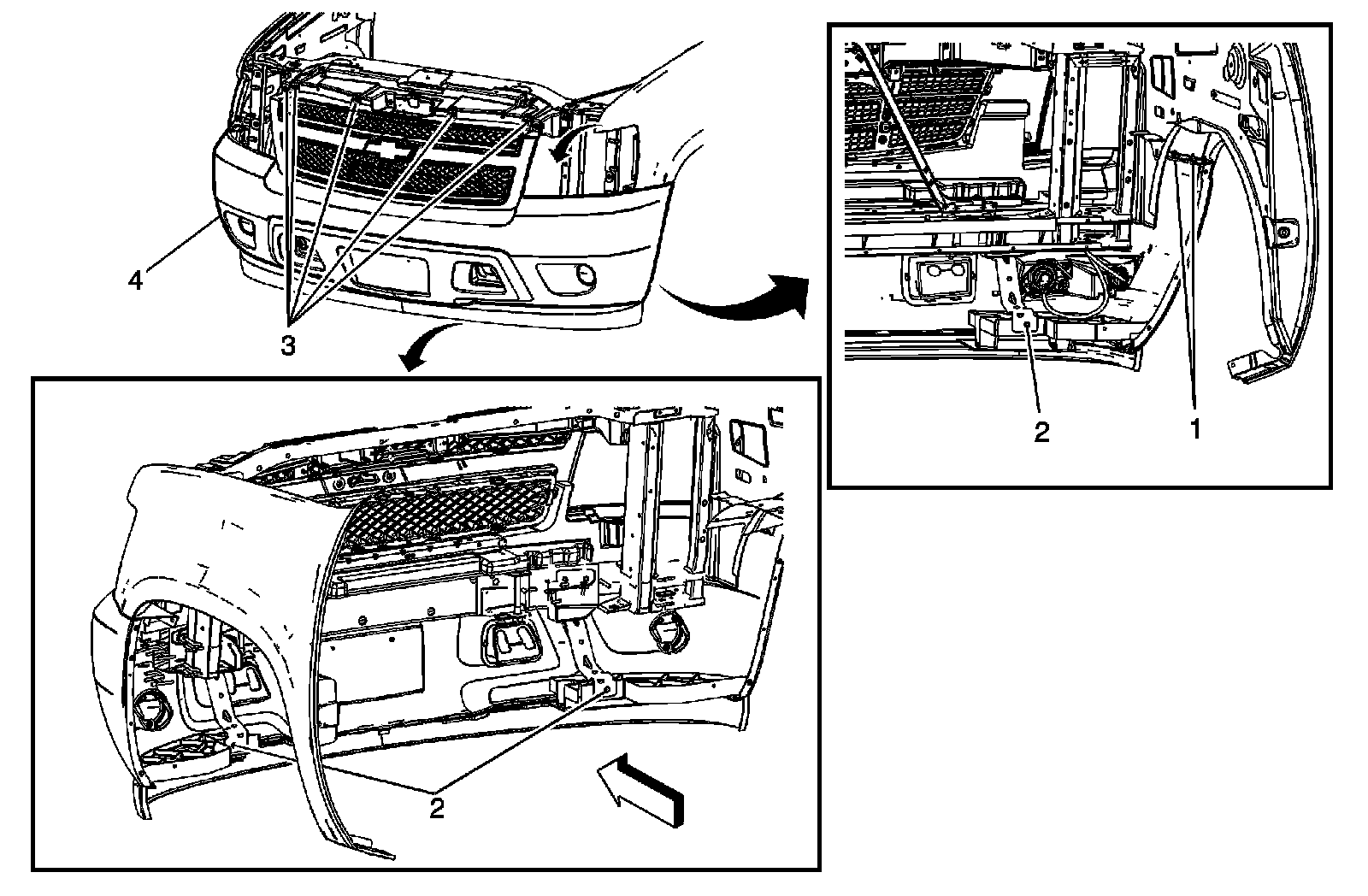 4
3
2
1
2