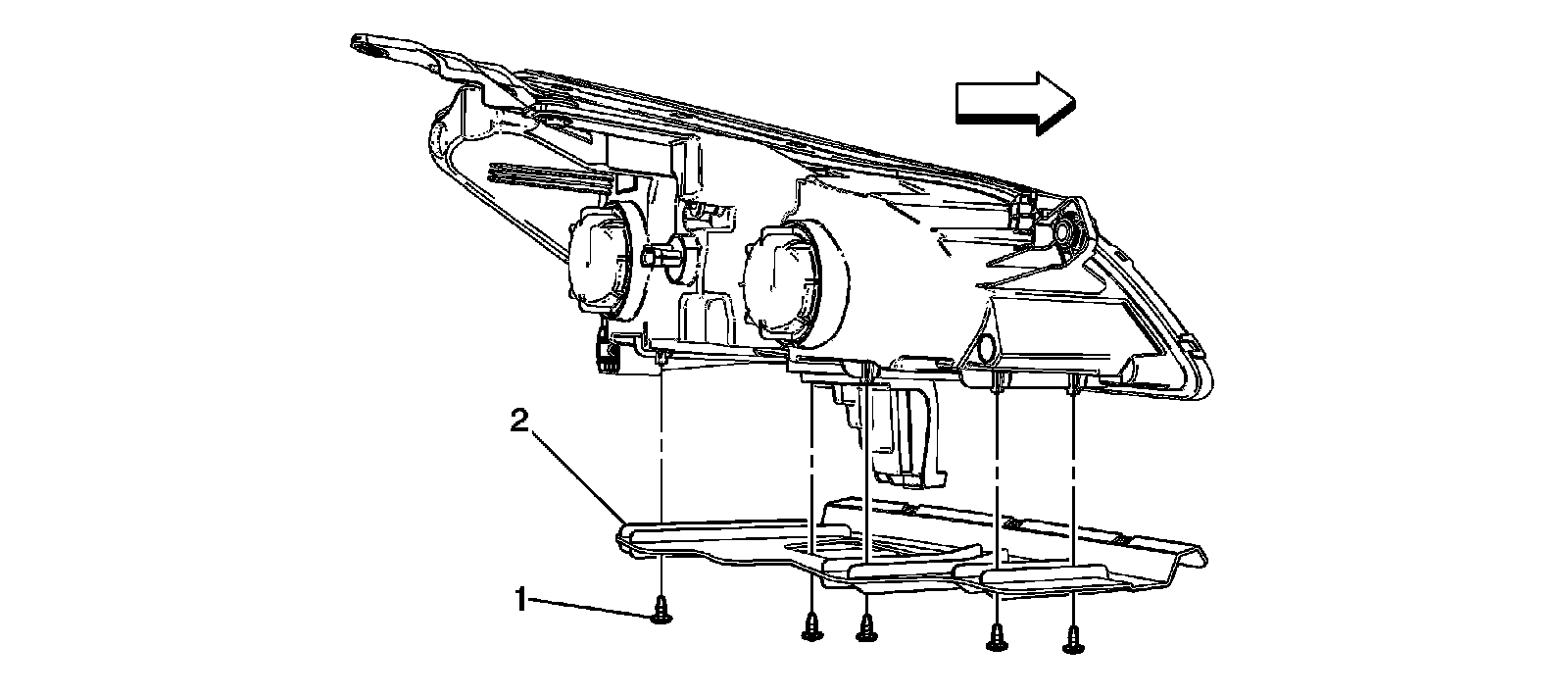 2

1