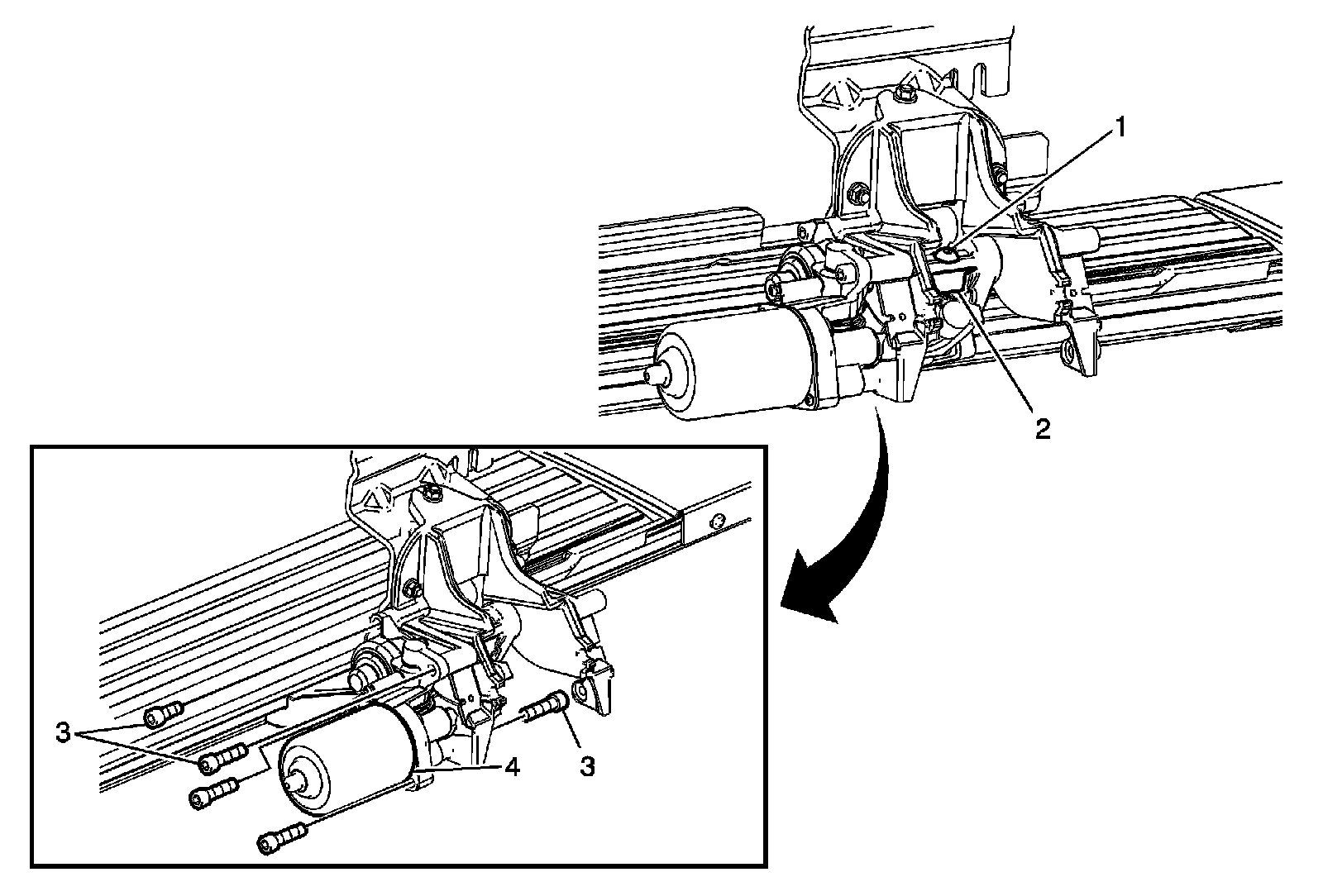 1
2
3
4
3