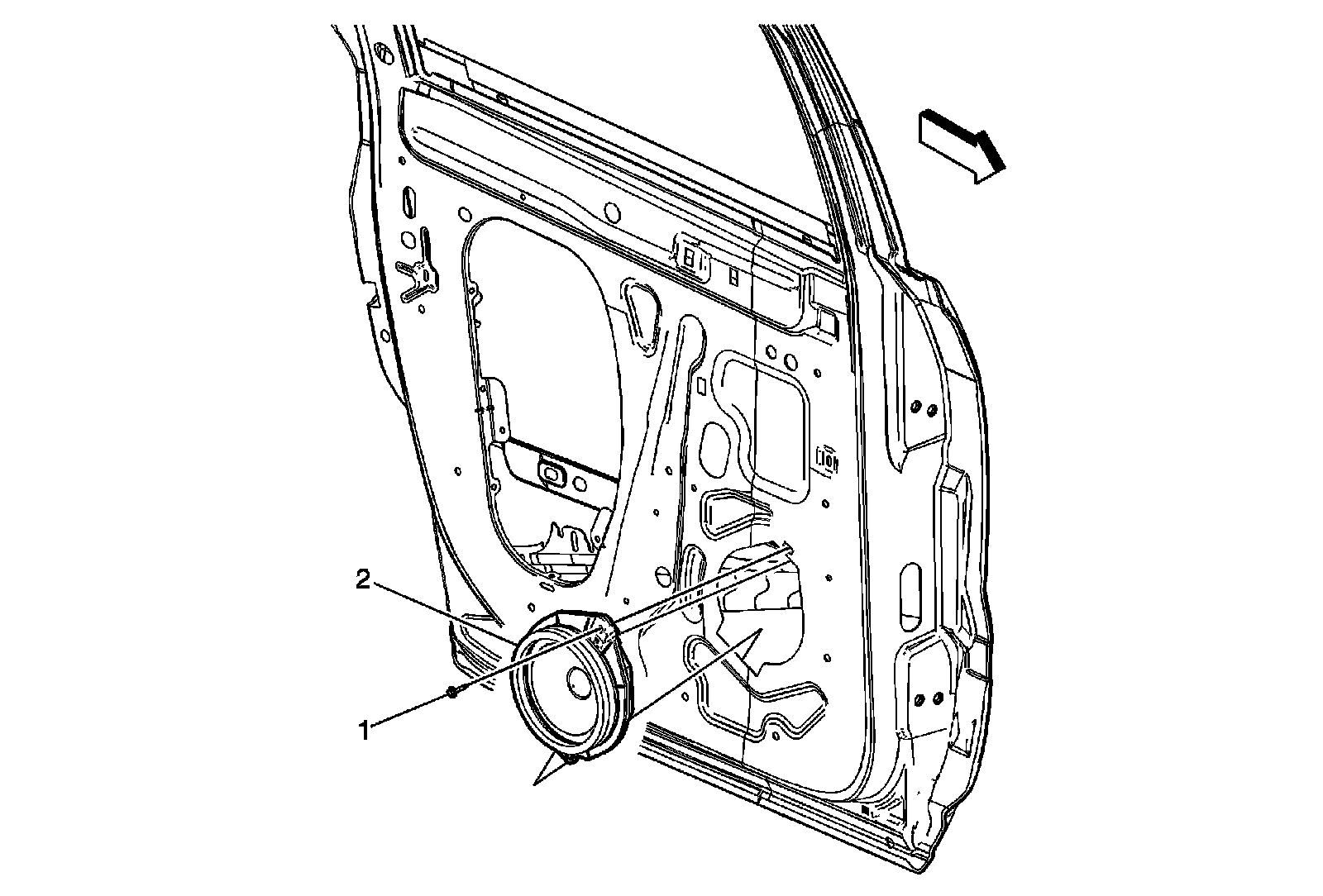 2
1