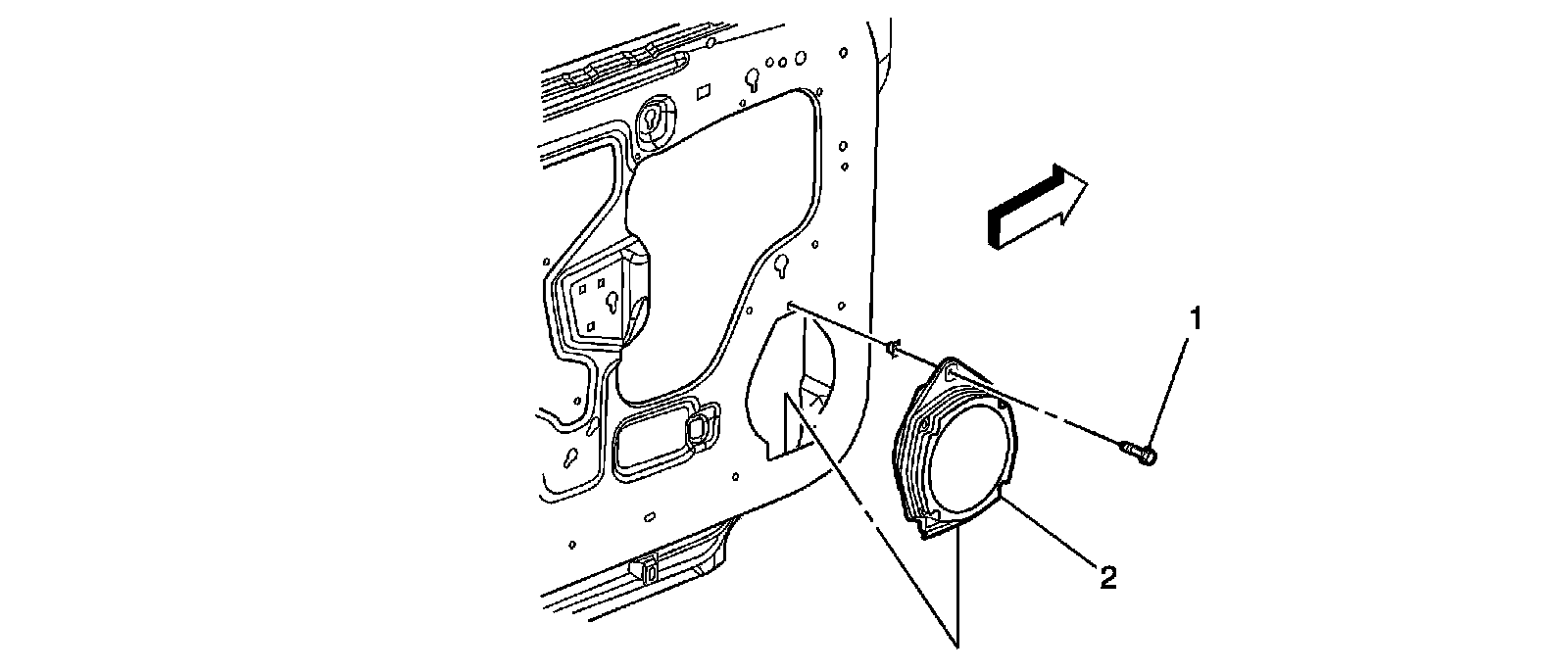 1

2