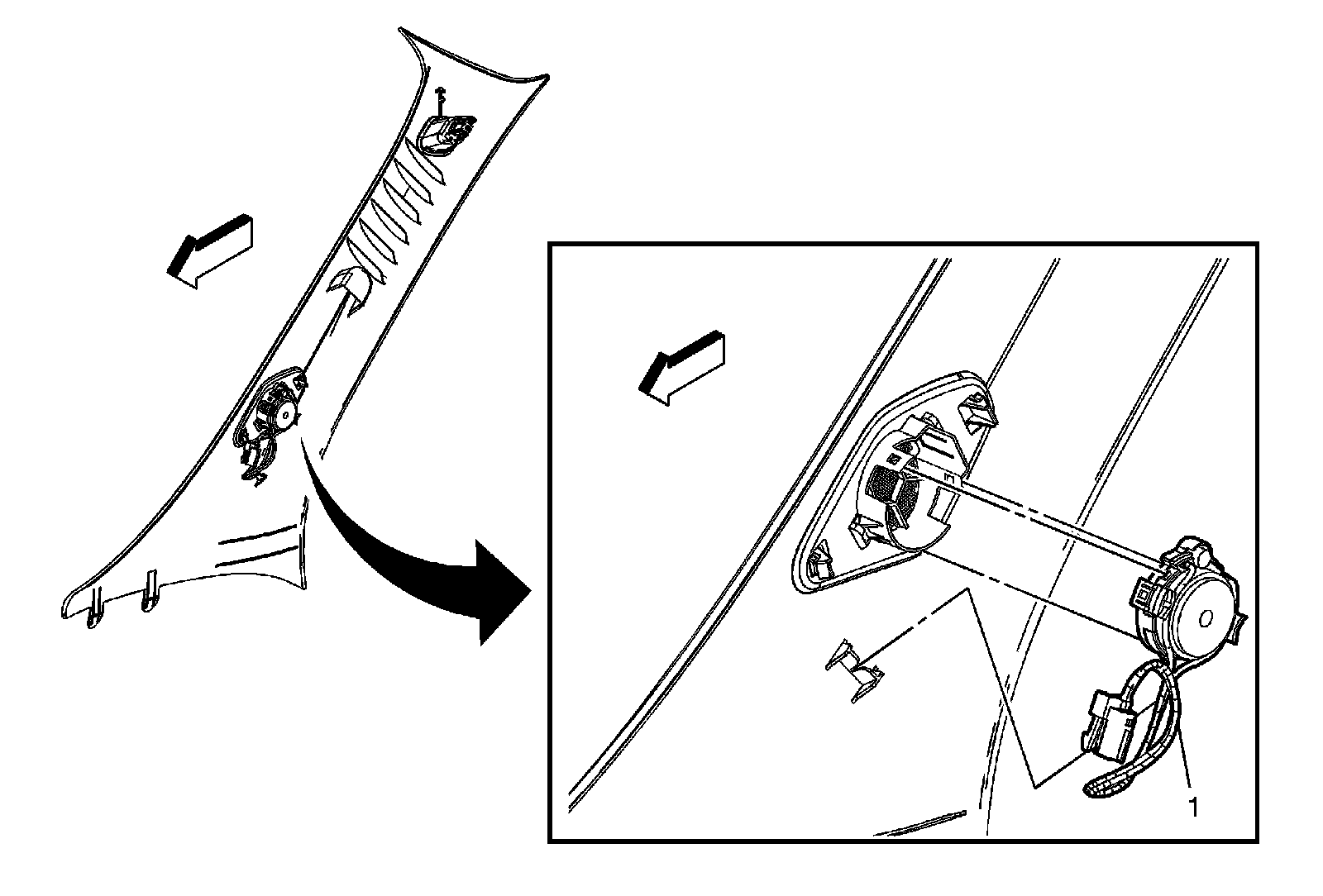 1