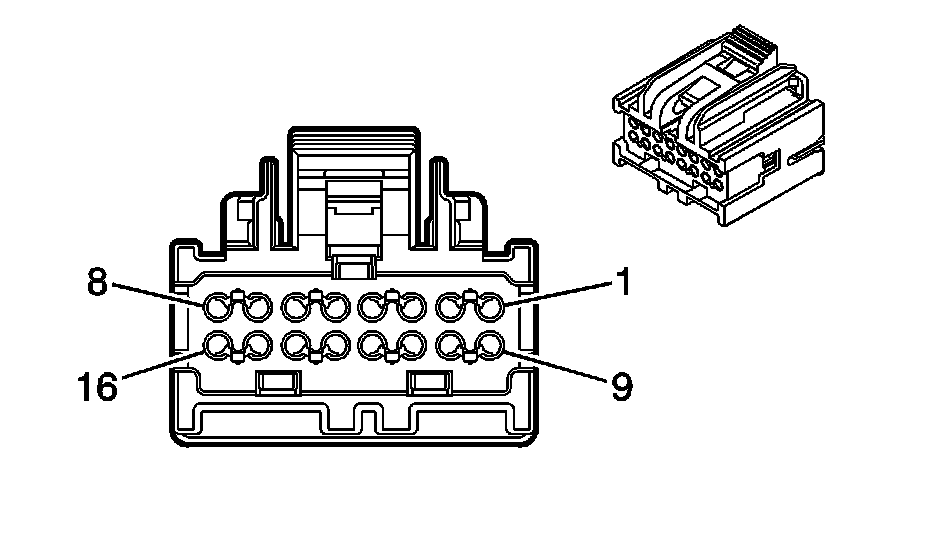 8
1
16
9