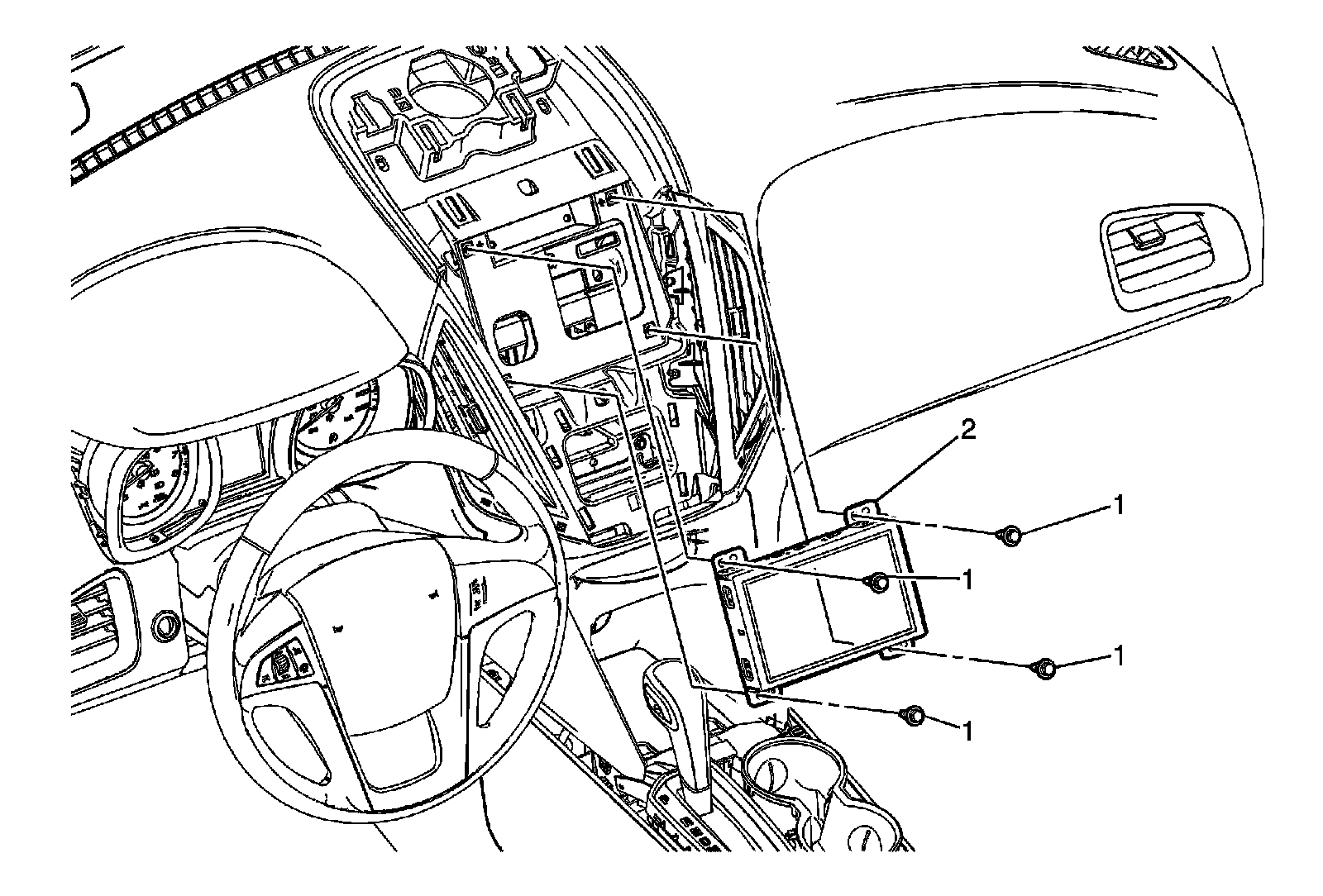 2
1
1
1
1