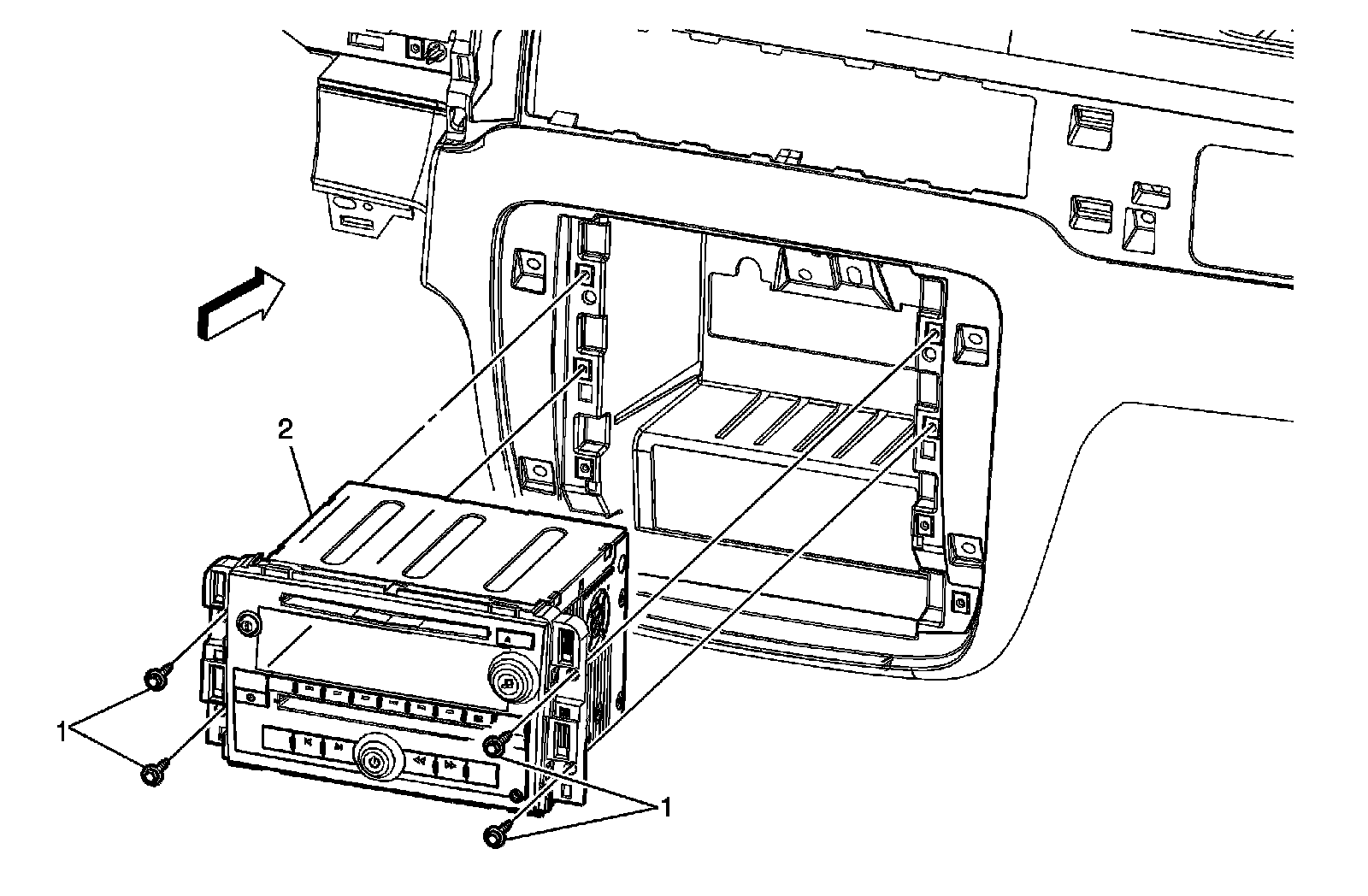 2

1

1