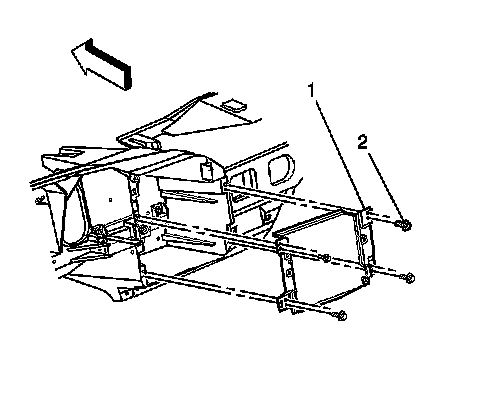 1
2