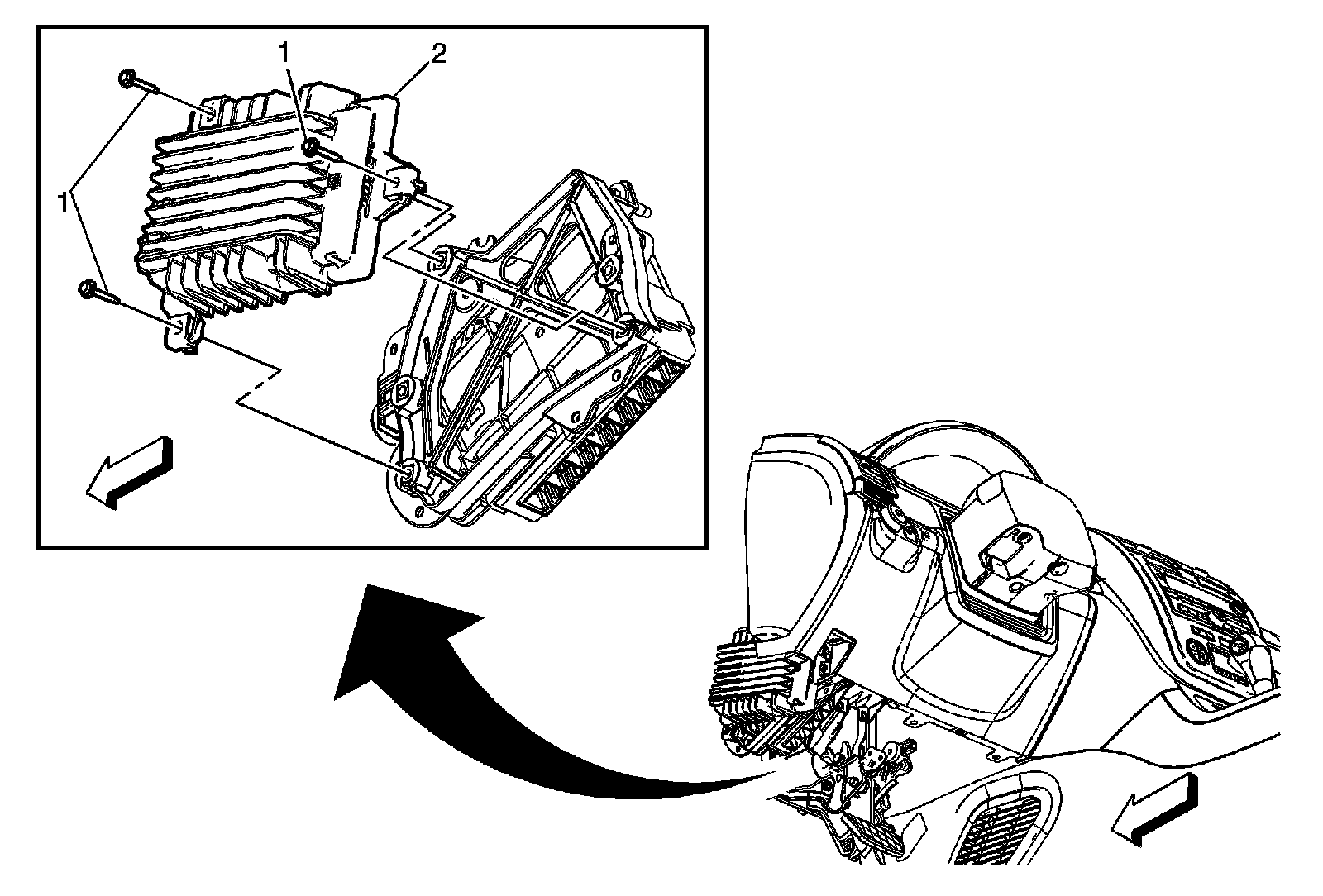 1
2
1