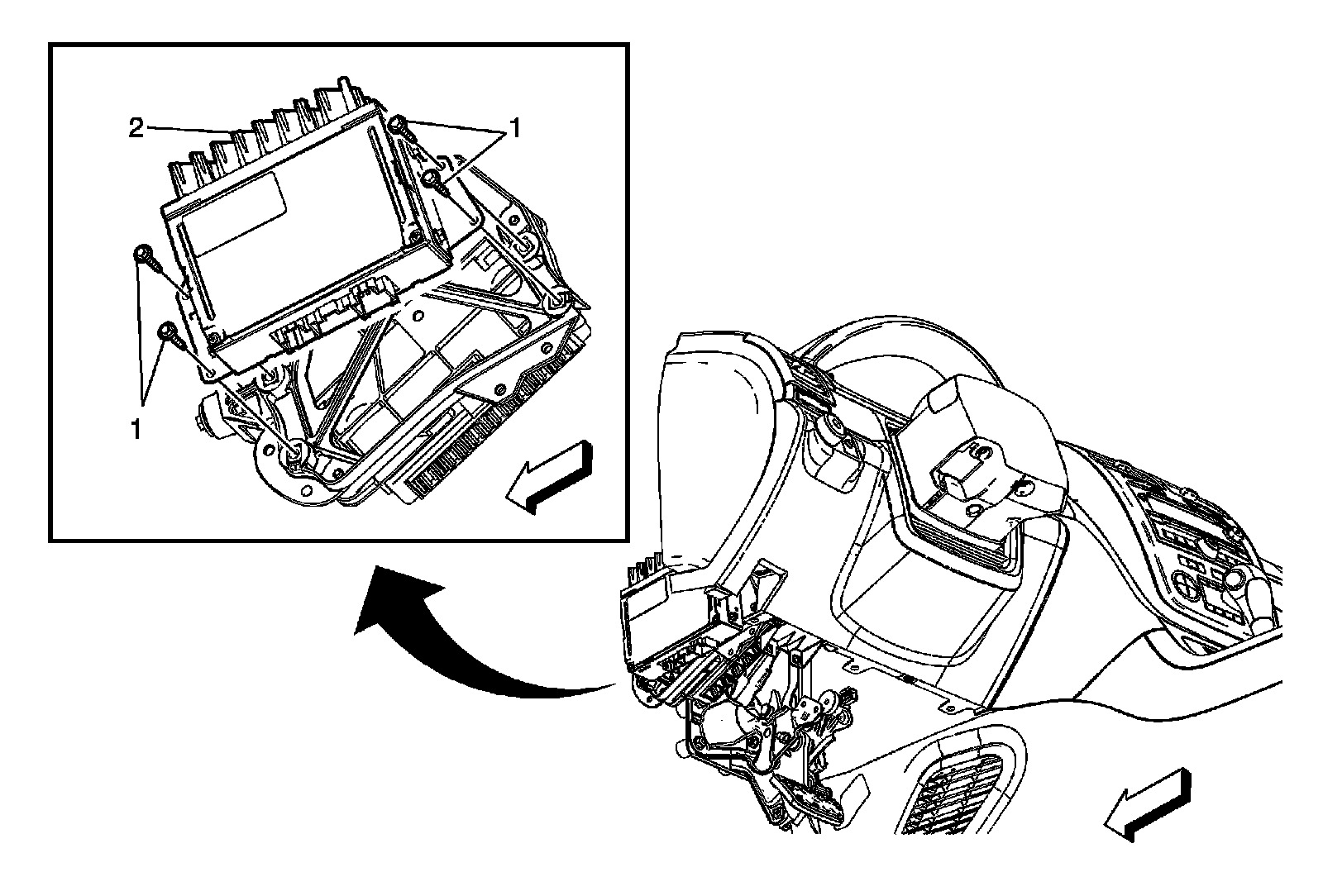 2
1
1