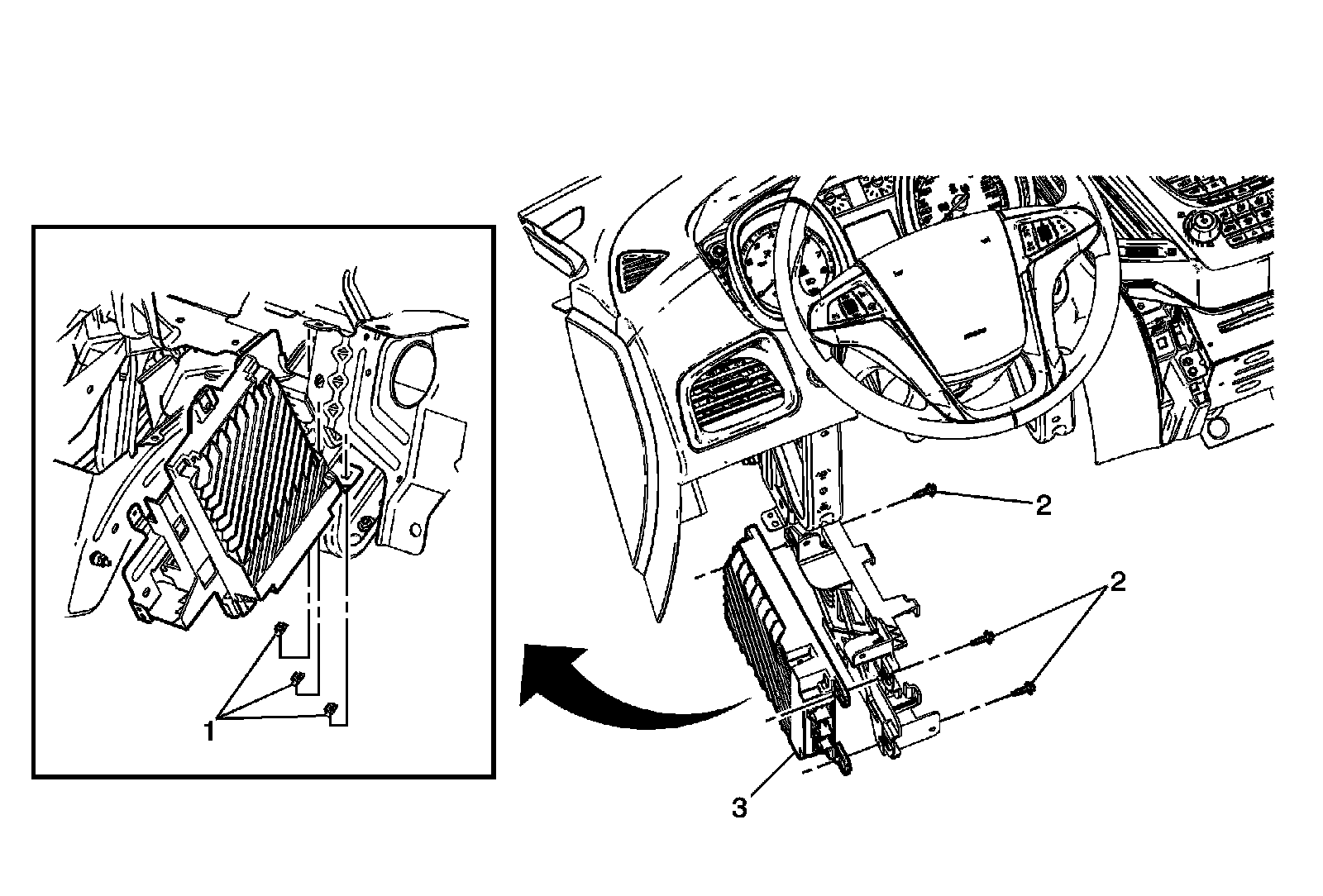 1
2
2
3