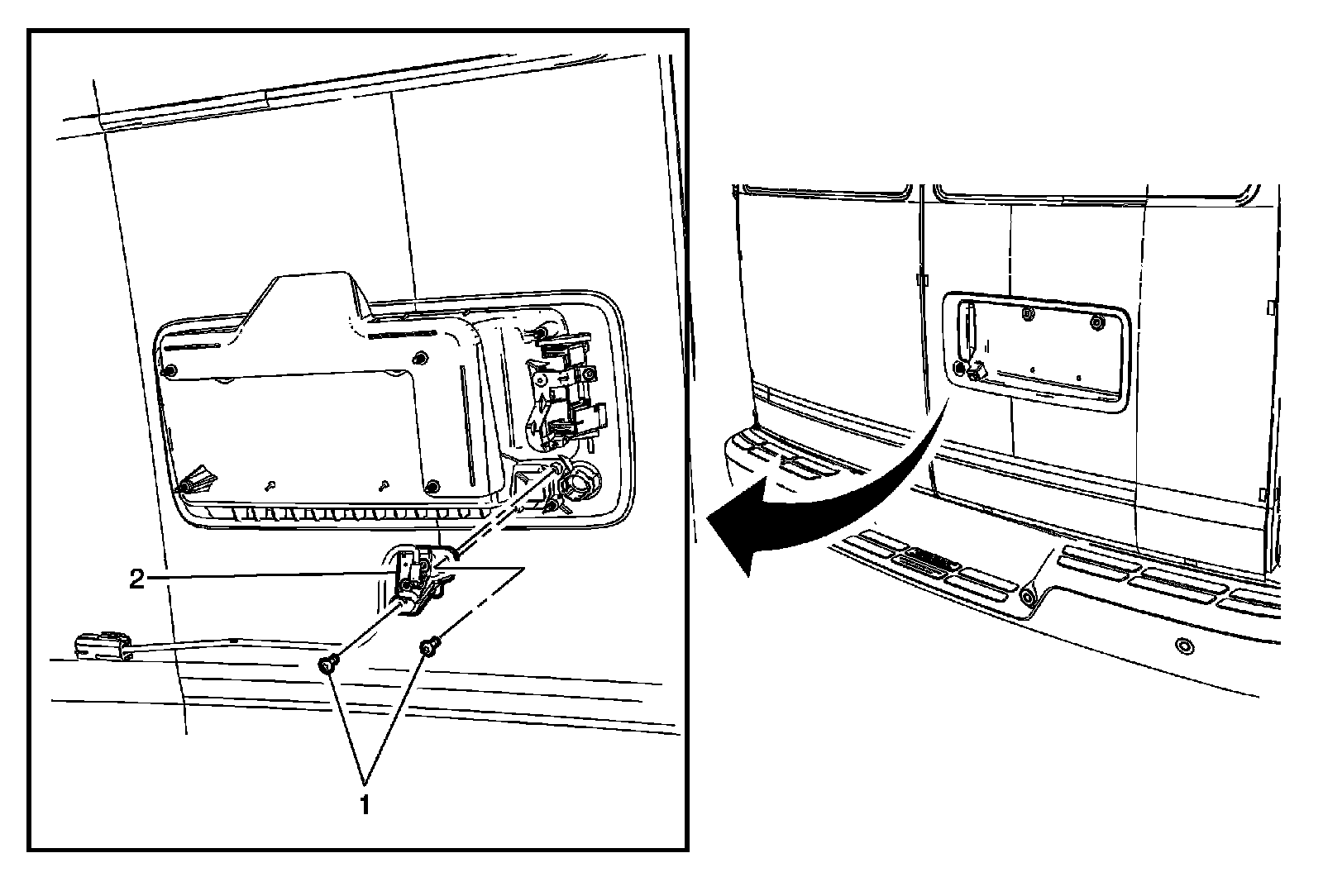 2

1