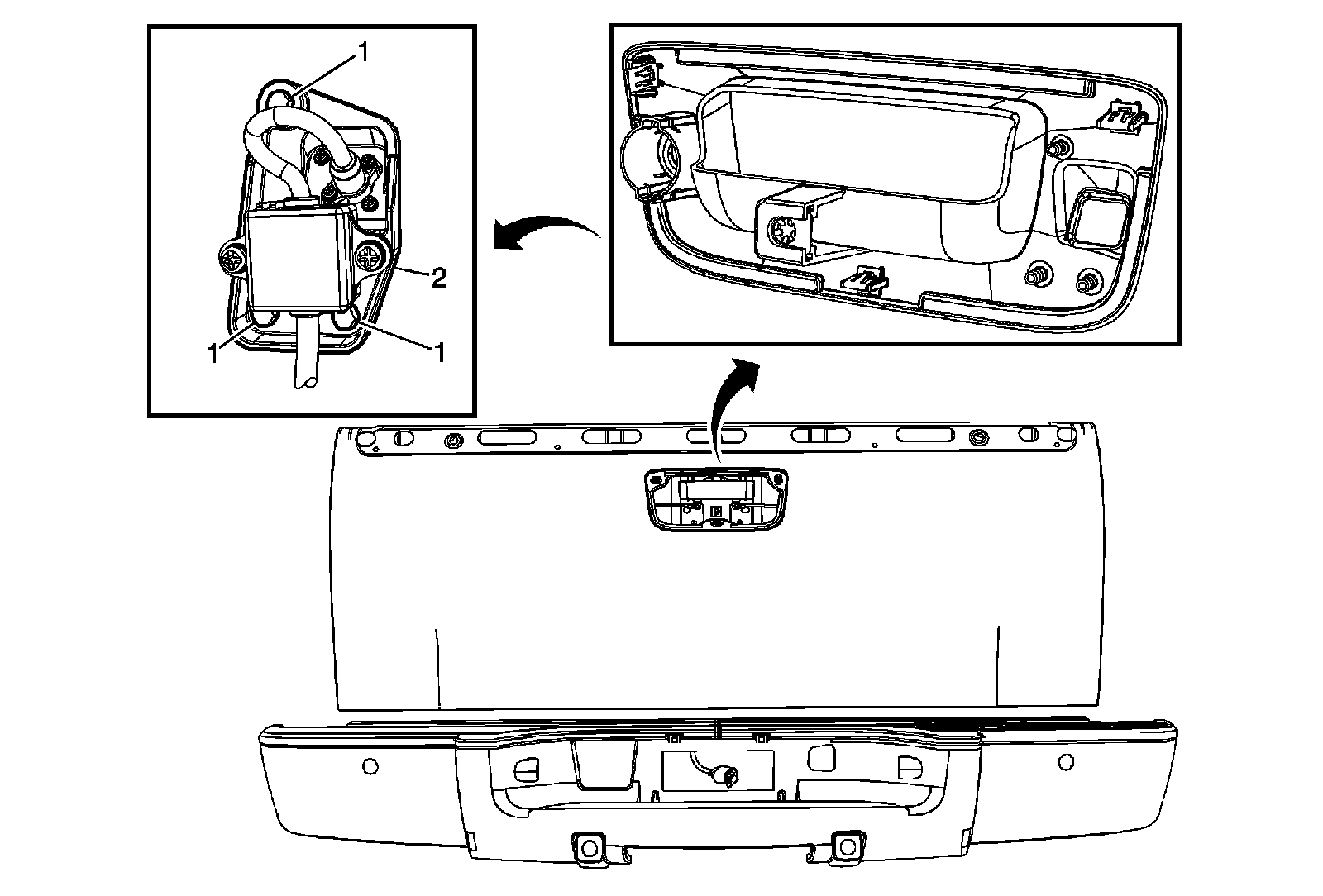 1
2
1
1