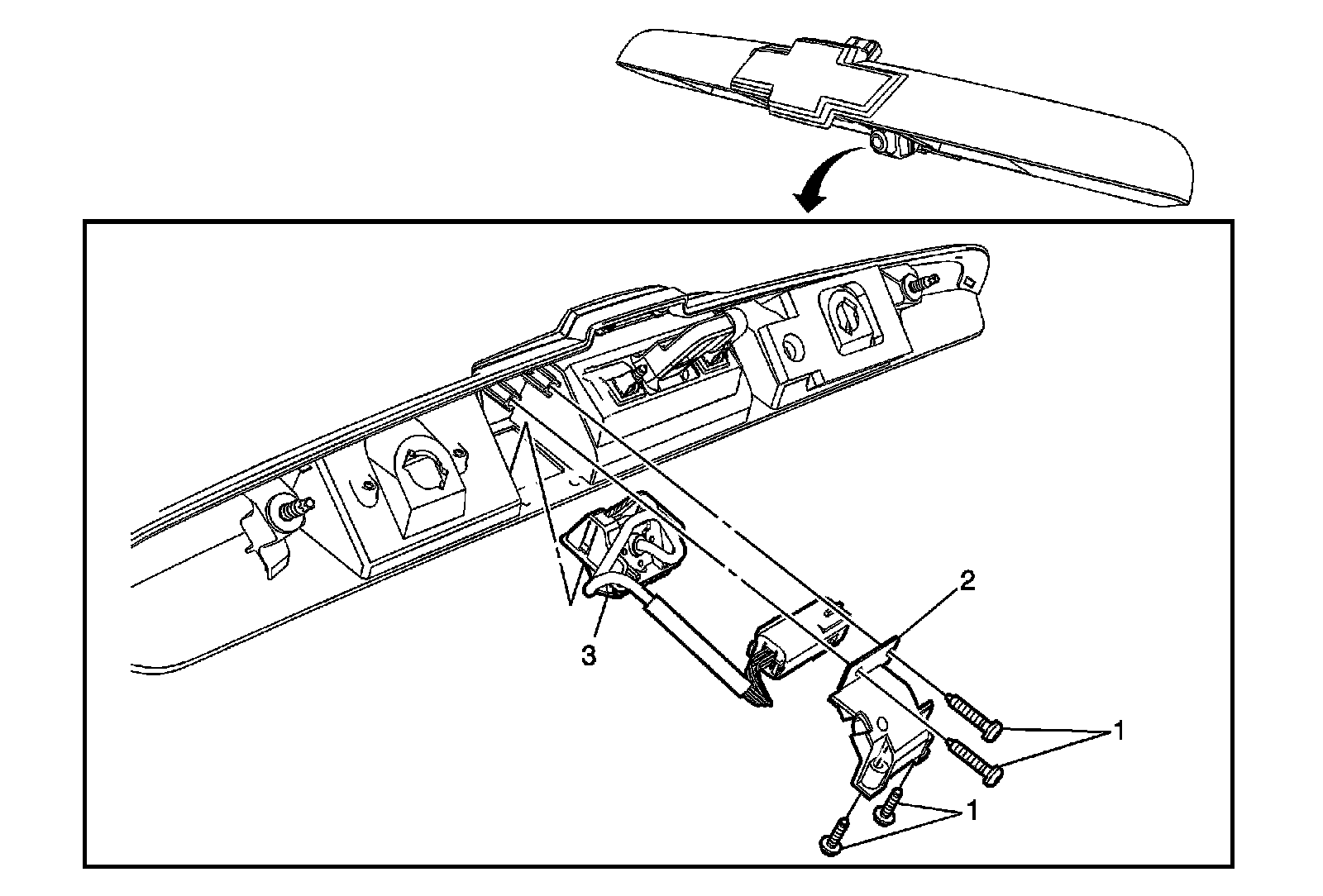 2
3
1
1