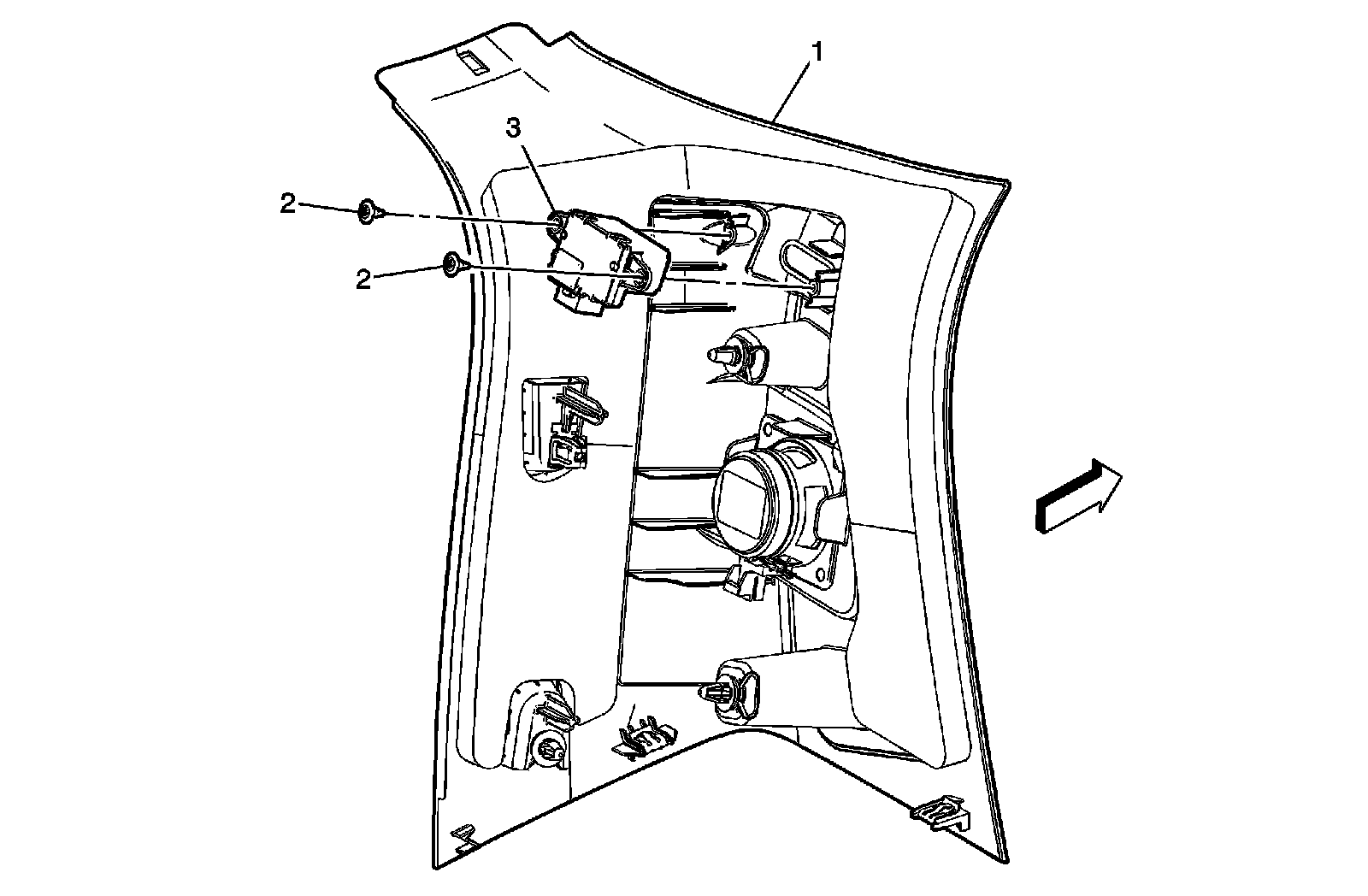 1
3
2
2