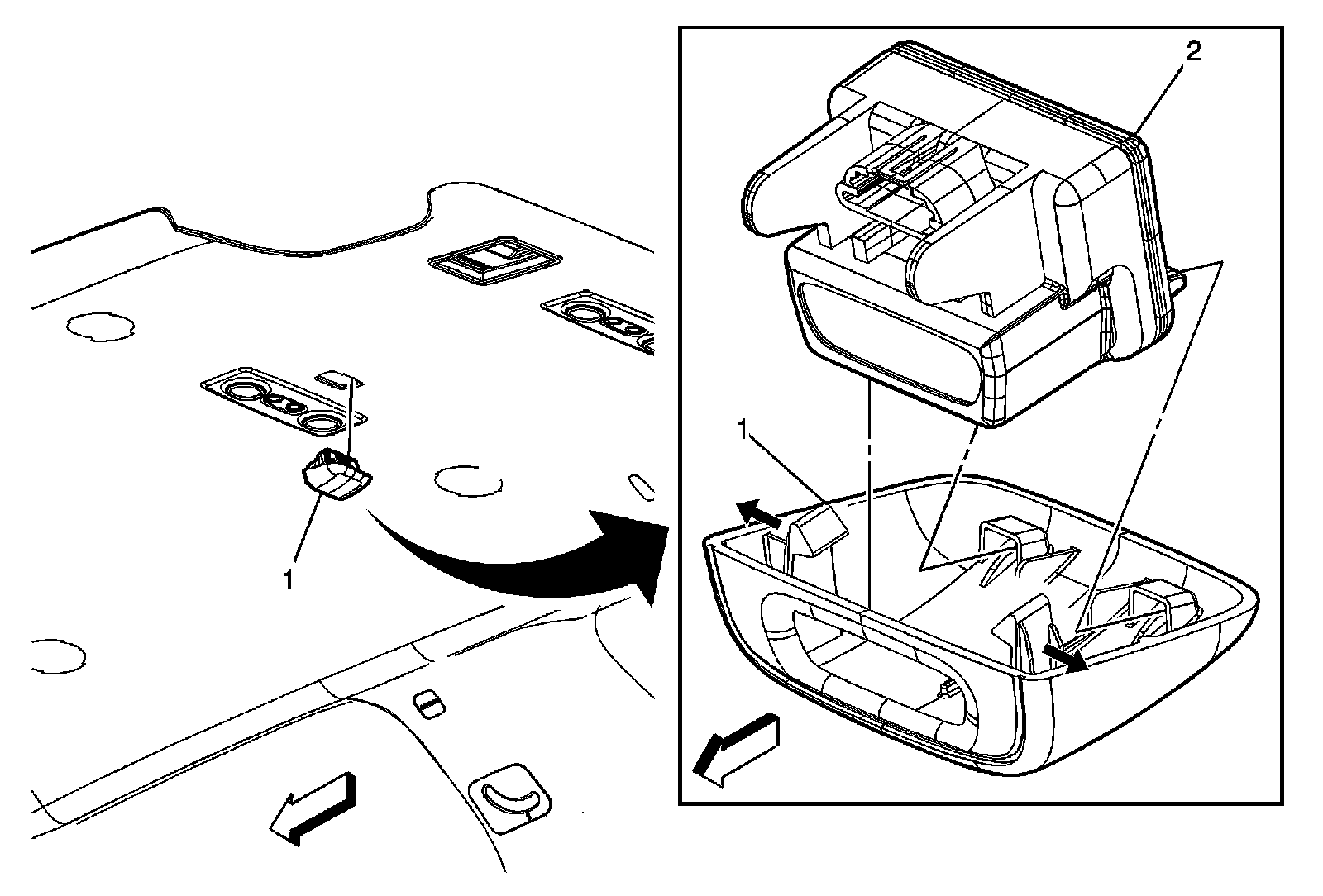 1

2

1