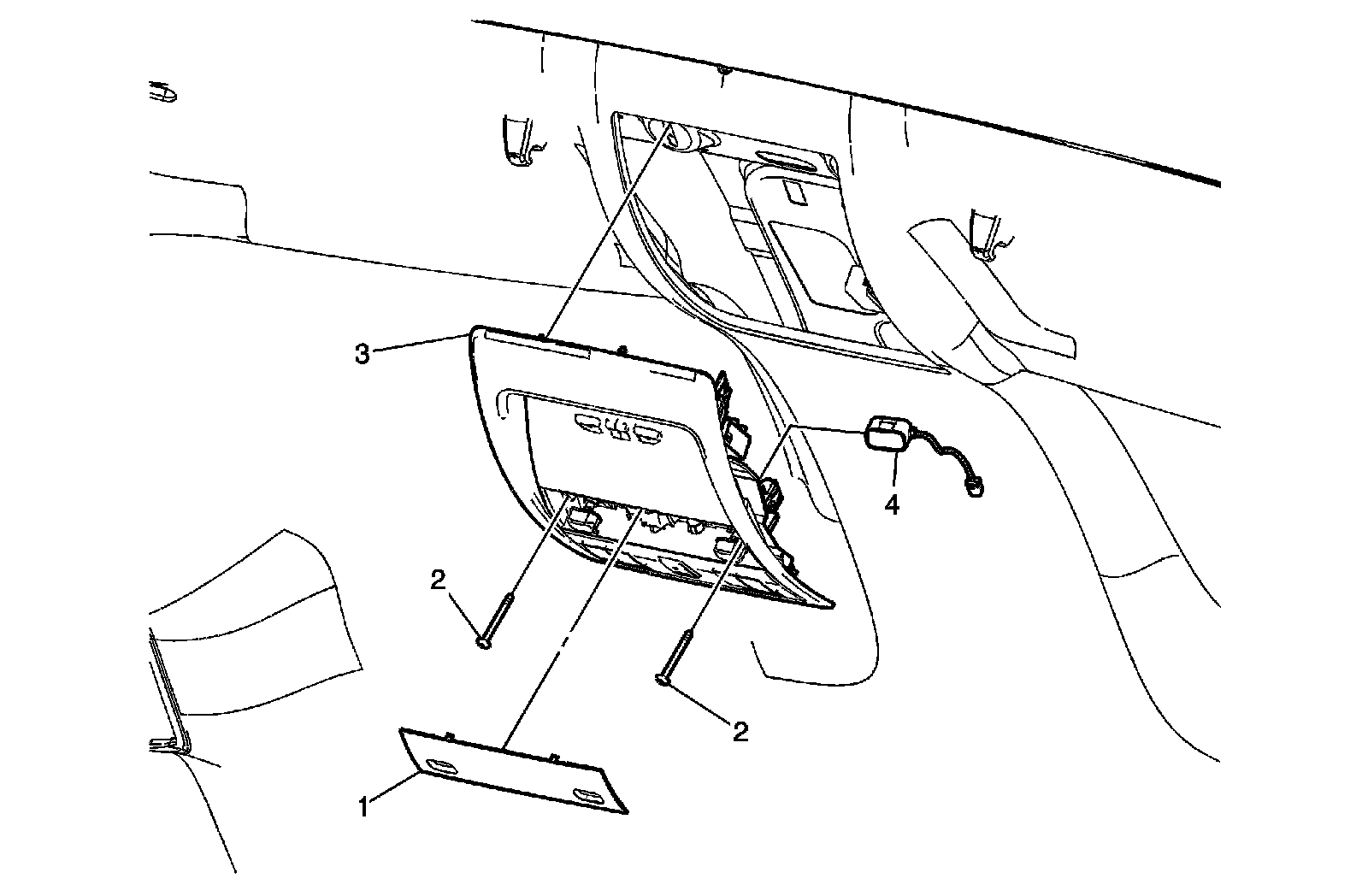 3
4
2
2
1