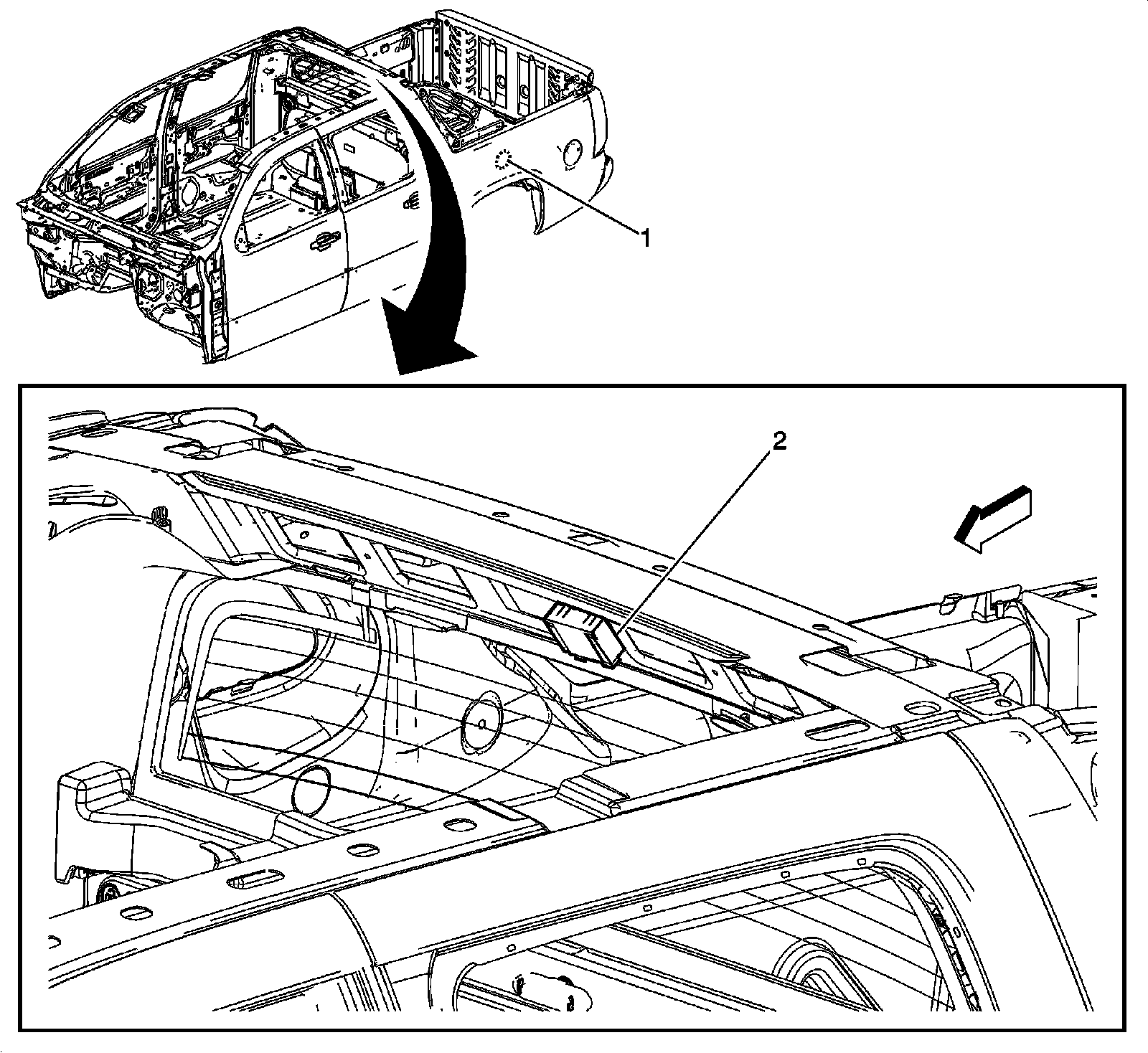 1

2