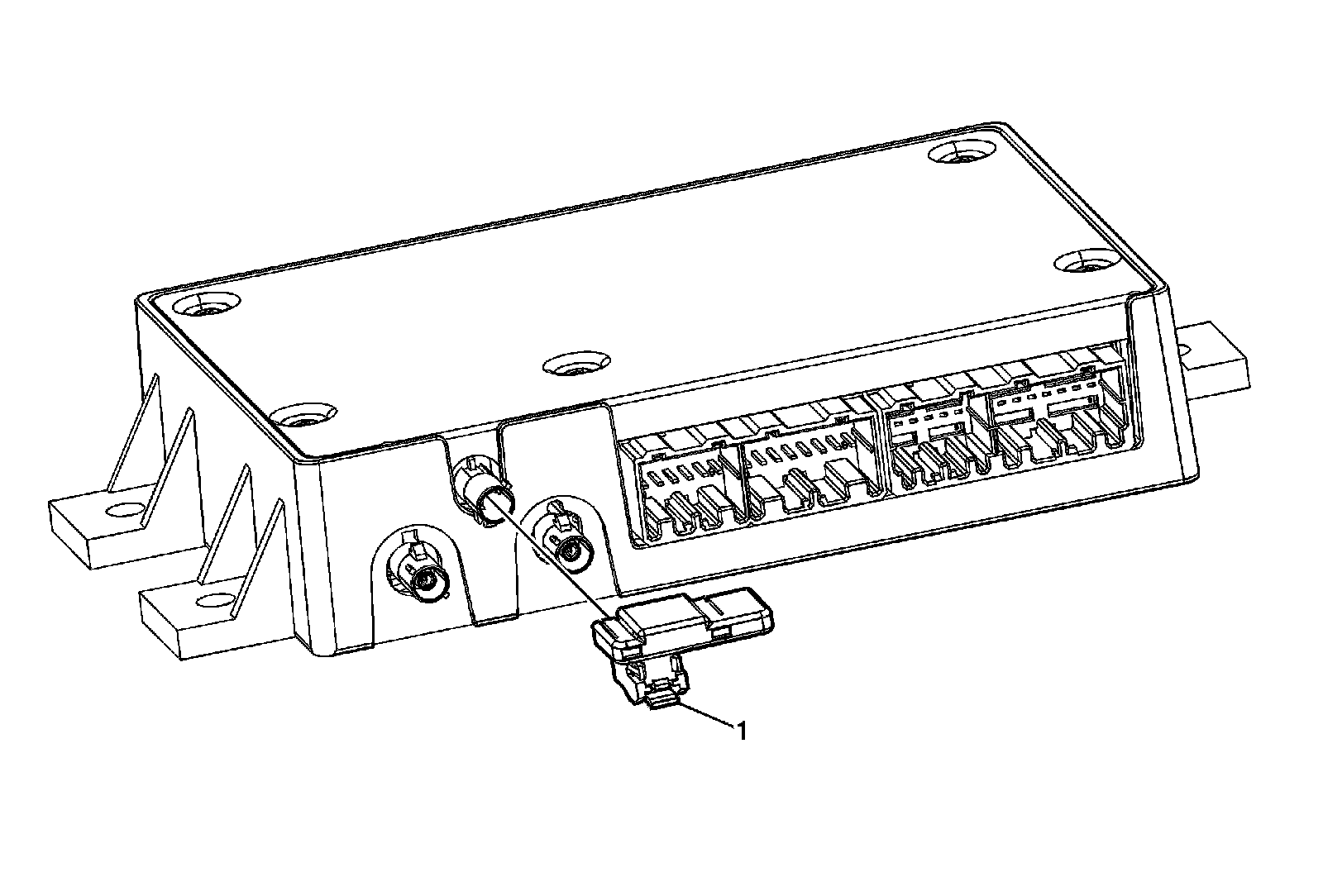 1